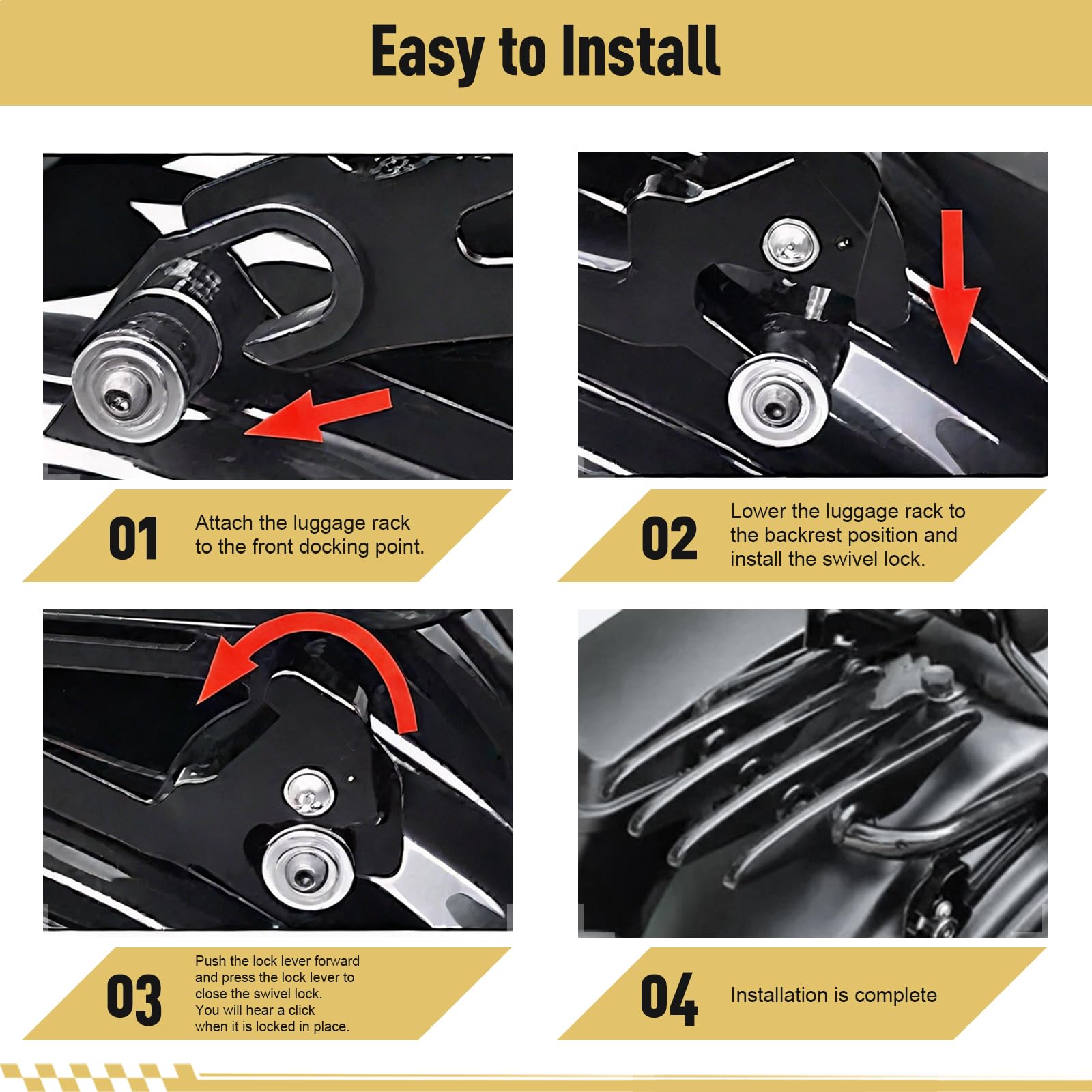 Easy to Install

01 Attach the luggage rack to the front docking point.

02 Lower the luggage rack to the backrest position and install the swivel lock.

03 Push the lock lever forward and press the lock lever to close the swivel lock. You will hear a click when it is locked in place.

04 Installation is complete