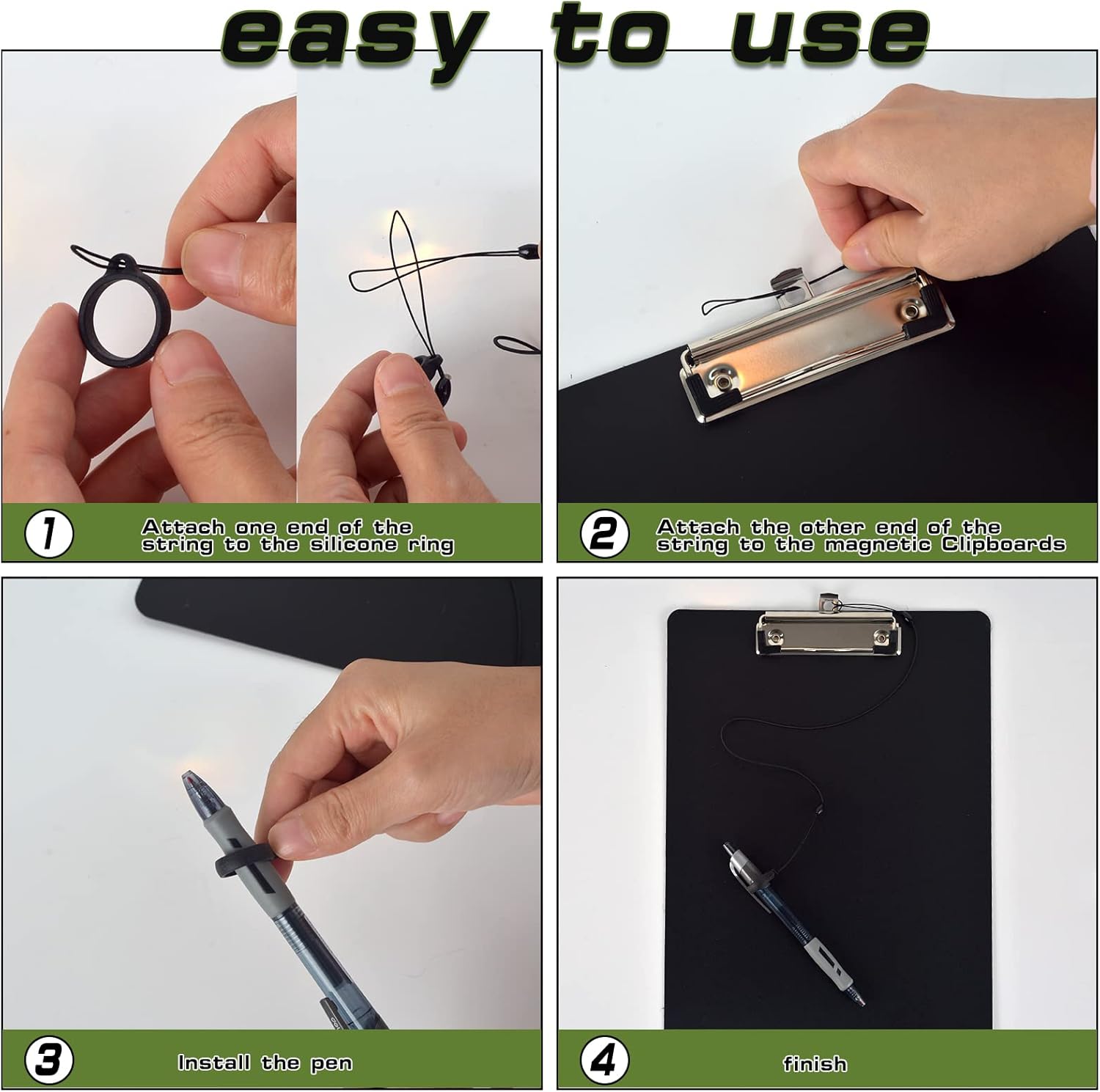 easy to use

1
Attach one end of the string to the silicone ring

2
Attach the other end of the string to the magnetic Clipboards

3
Install the pen

4
finish