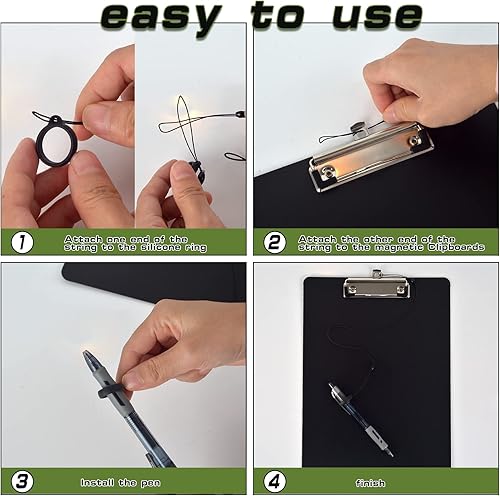 easy to use

1 Attach one end of the string to the silicone ring

2 Attach the other end of the string to the magnetic Clipboards

3 Install the pen

4 finish