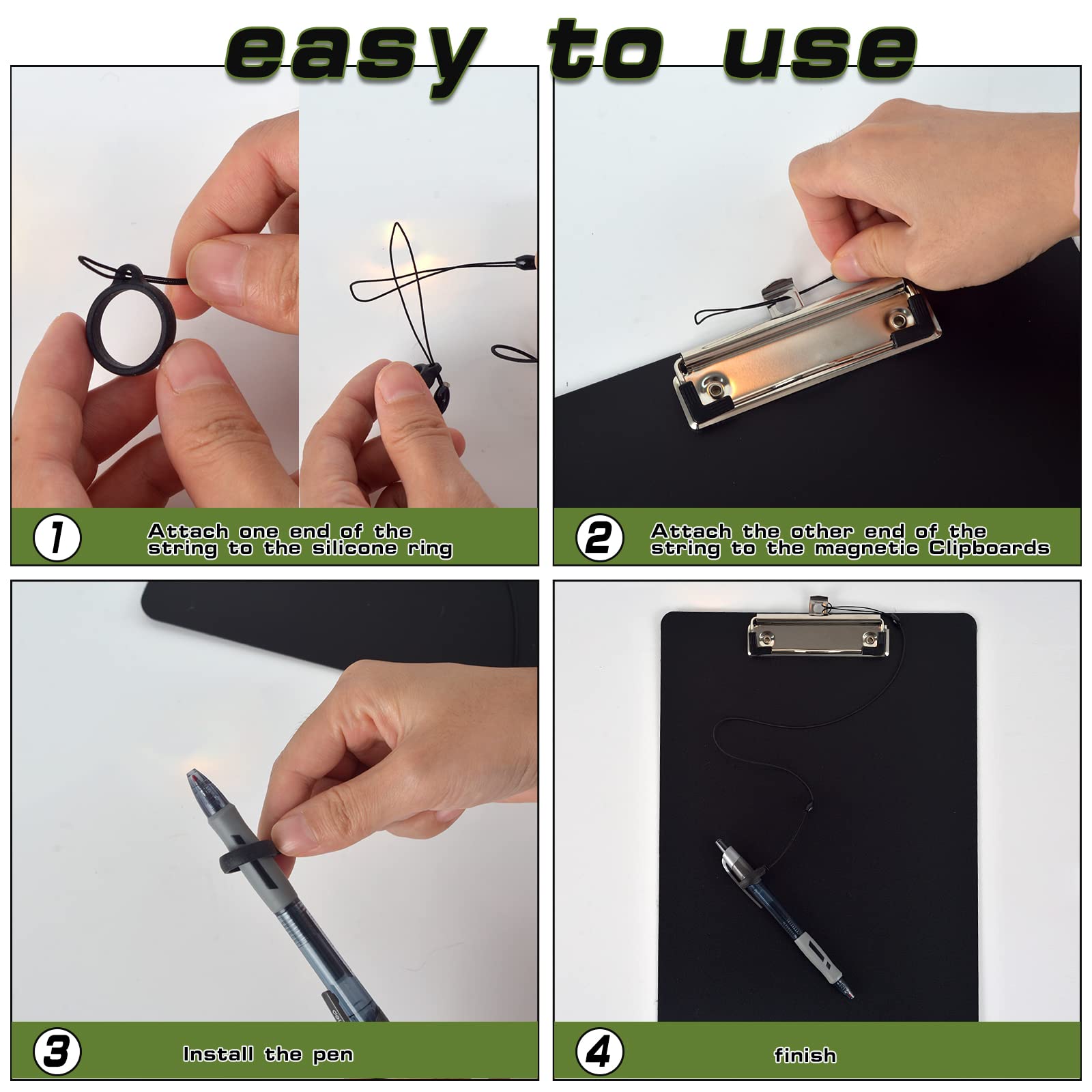 easy to use

1 Attach one end of the string to the silicone ring

2 Attach the other end of the string to the magnetic Clipboards

3 Install the pen

4 finish