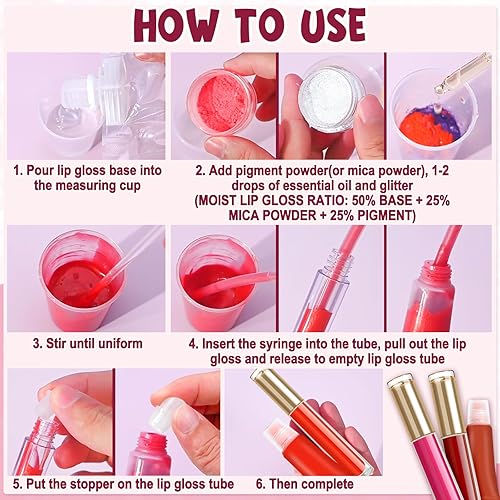 HOW TO USE

1. Pour lip gloss base into the measuring cup

2. Add pigment powder(or mica powder), 1-2 drops of essential oil and glitter (MOIST LIP GLOSS RATIO: 50% BASE + 25% MICA POWDER + 25% PIGMENT)

3. Stir until uniform

4. Insert the syringe into the tube, pull out the lip gloss and release to empty lip gloss tube

5. Put the stopper on the lip gloss tube

6. Then complete