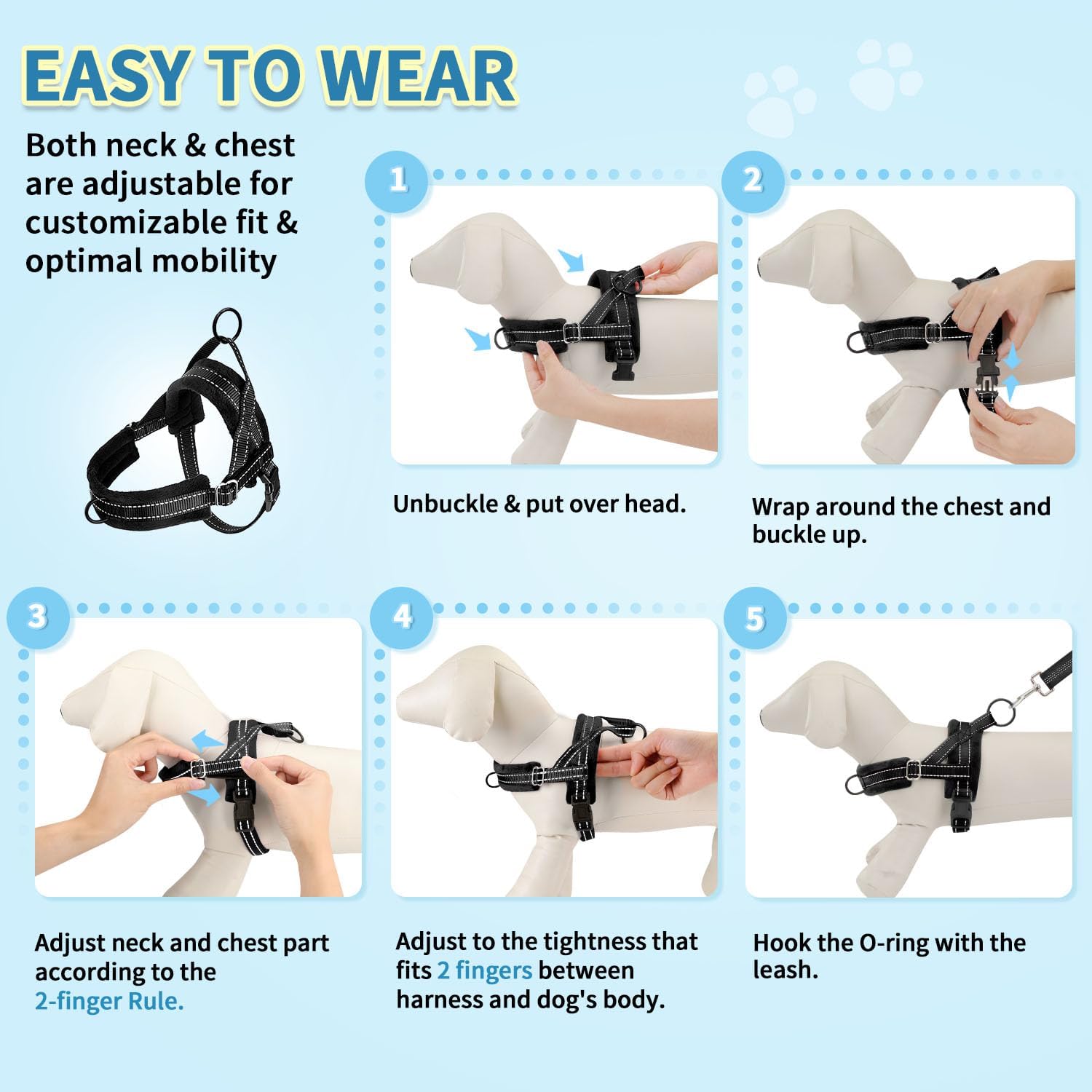 EASY TO WEAR

Both neck & chest are adjustable for customizable fit & optimal mobility

1

Unbuckle & put over head.

2

Wrap around the chest and buckle up.

3

Adjust neck and chest part according to the 2-finger Rule.

4

Adjust to the tightness that fits 2 fingers between harness and dog's body.

5

Hook the O-ring with the leash.