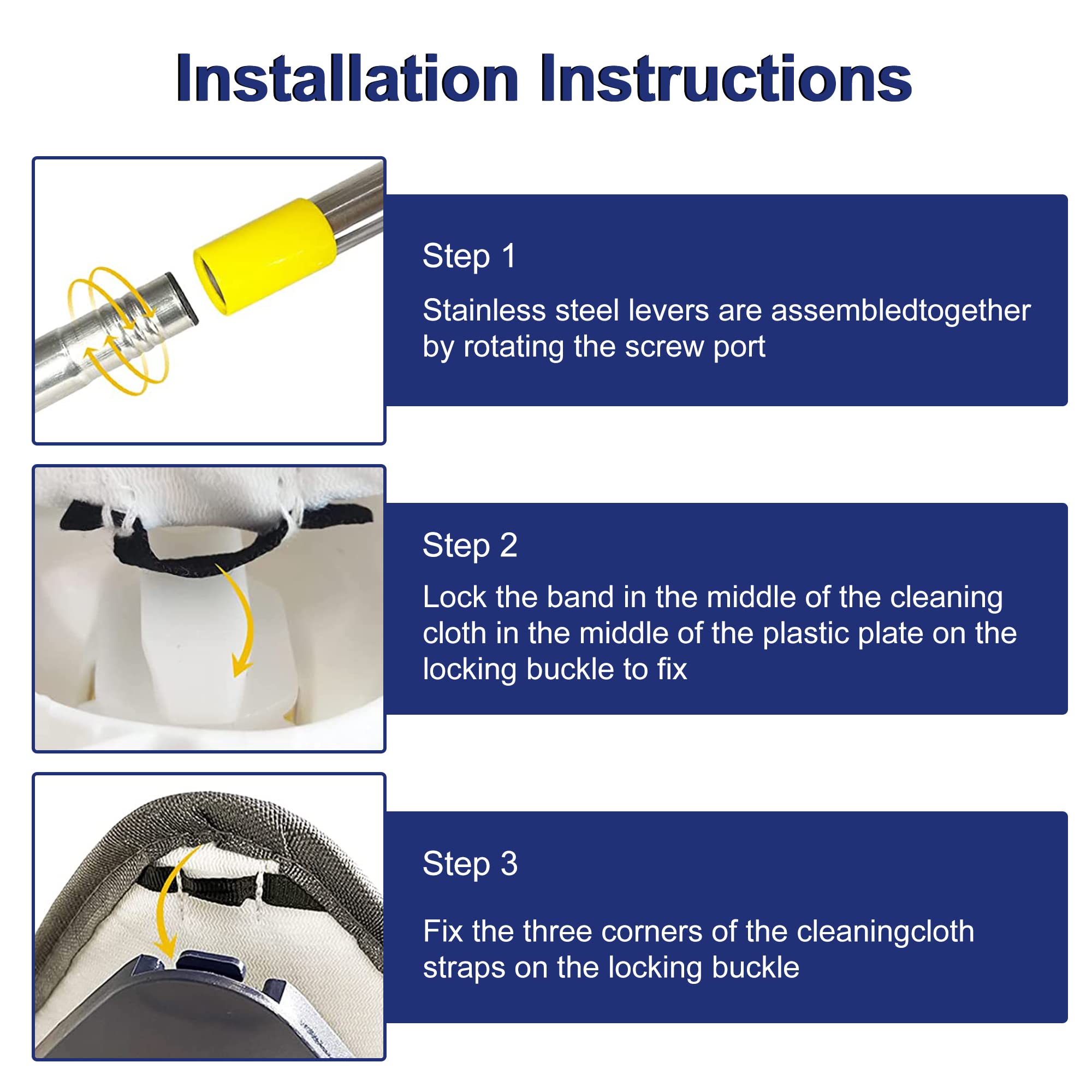 Installation Instructions

Step 1

Stainless steel levers are assembledtogether by rotating the screw port

Step 2

Lock the band in the middle of the cleaning cloth in the middle of the plastic plate on the locking buckle to fix

Step 3

Fix the three corners of the cleaningcloth straps on the locking buckle