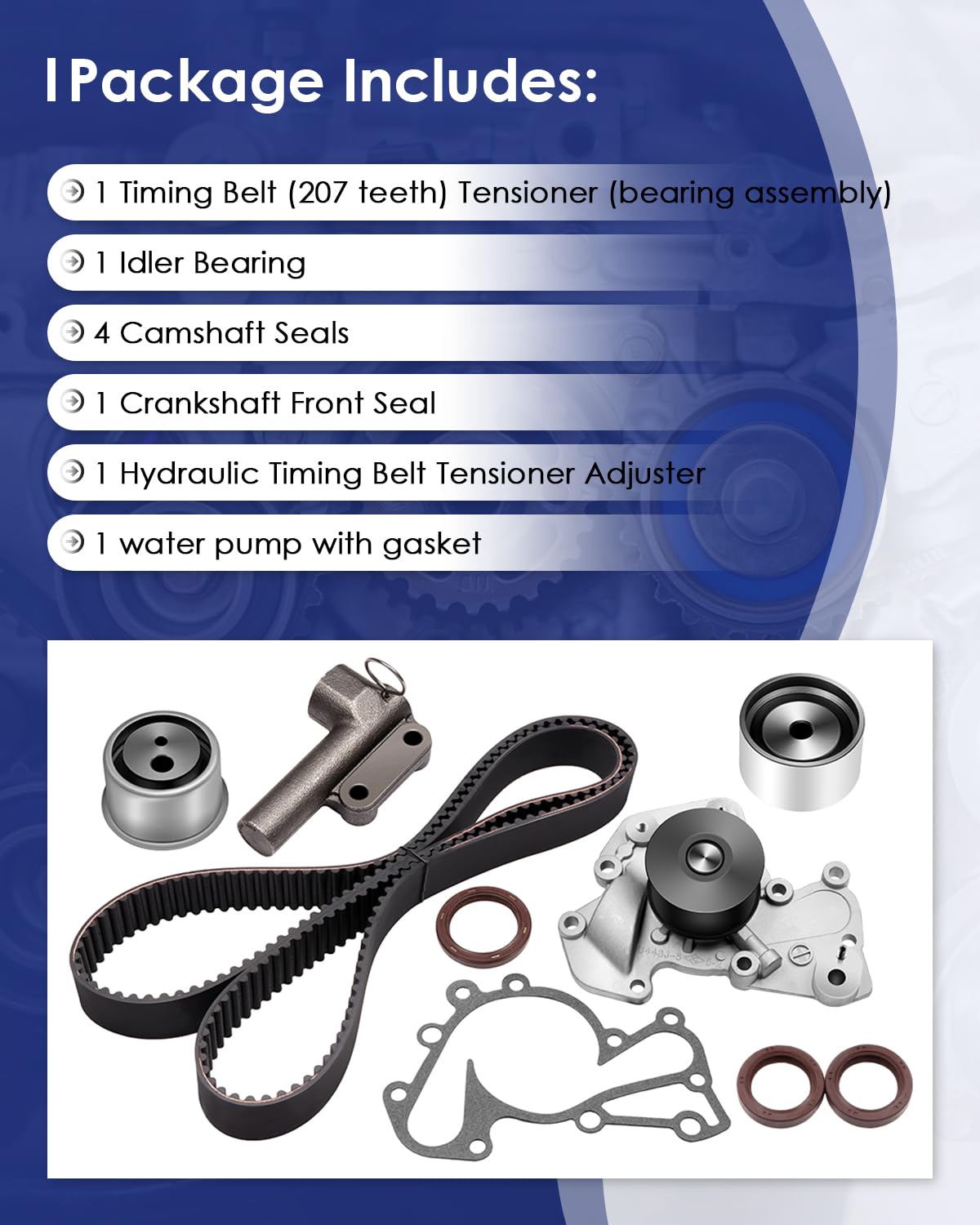 Package Includes:

1 Timing Belt (207 teeth) Tensioner (bearing assembly)

1 Idler Bearing

4 Camshaft Seals

1 Crankshaft Front Seal

1 Hydraulic Timing Belt Tensioner Adjuster

1 water pump with gasket