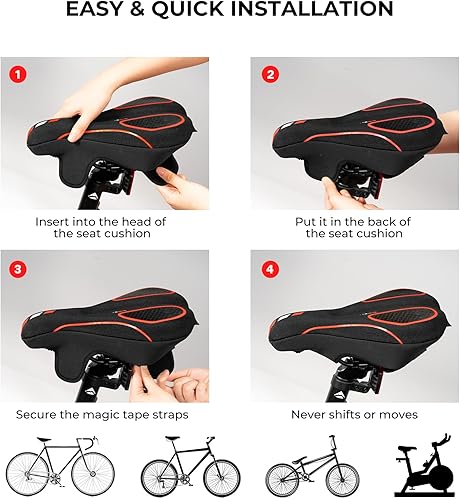 EASY & QUICK INSTALLATION

1

Insert into the head of the seat cushion

2

Put it in the back of the seat cushion

3

Secure the magic tape straps

4

Never shifts or moves