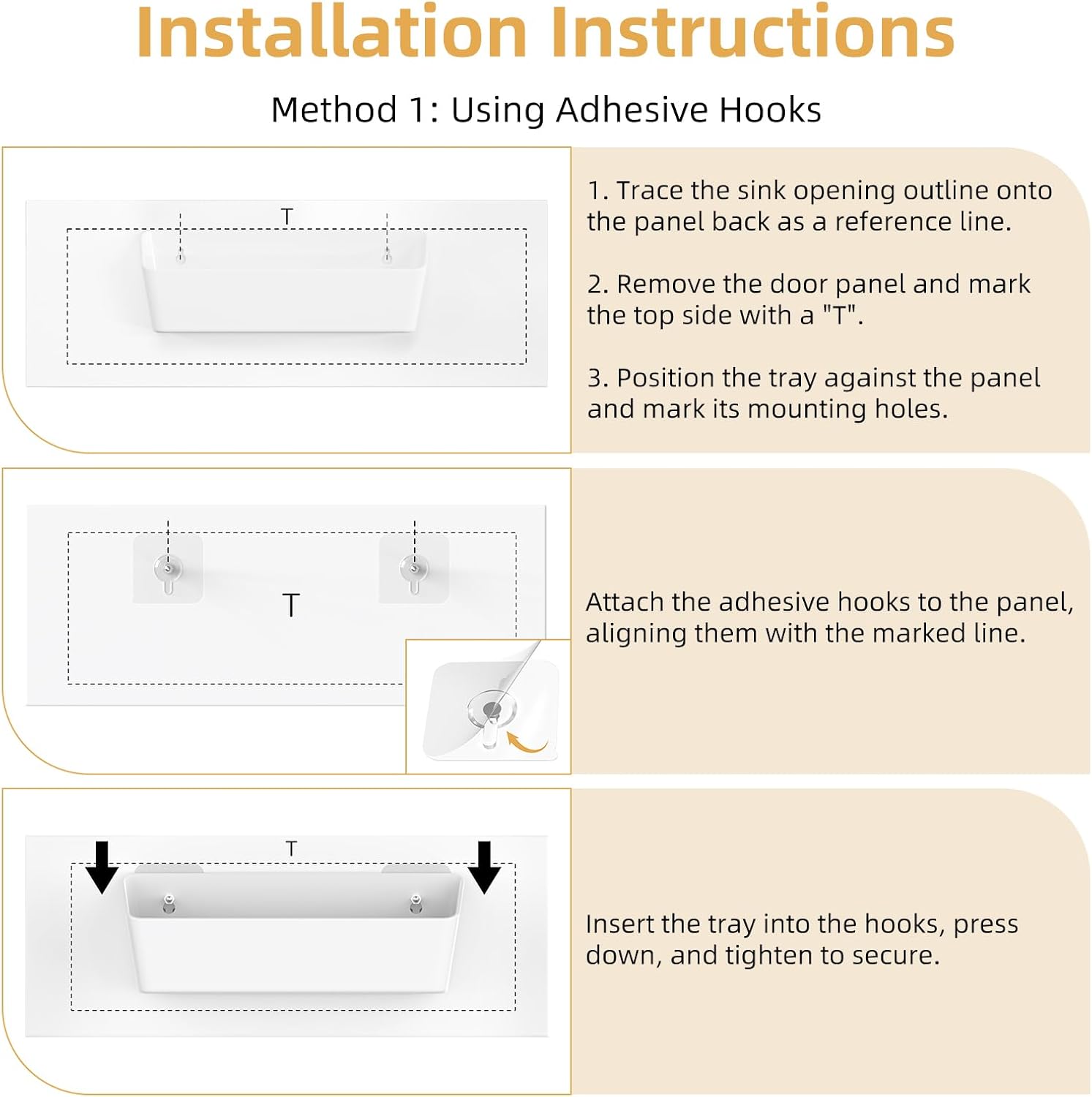 Installation Instructions

Method 1: Using Adhesive Hooks

T

1. Trace the sink opening outline onto the panel back as a reference line.

2. Remove the door panel and mark the top side with a "T".

3. Position the tray against the panel and mark its mounting holes.

T

Attach the adhesive hooks to the panel, aligning them with the marked line.

T

Insert the tray into the hooks, press down, and tighten to secure.