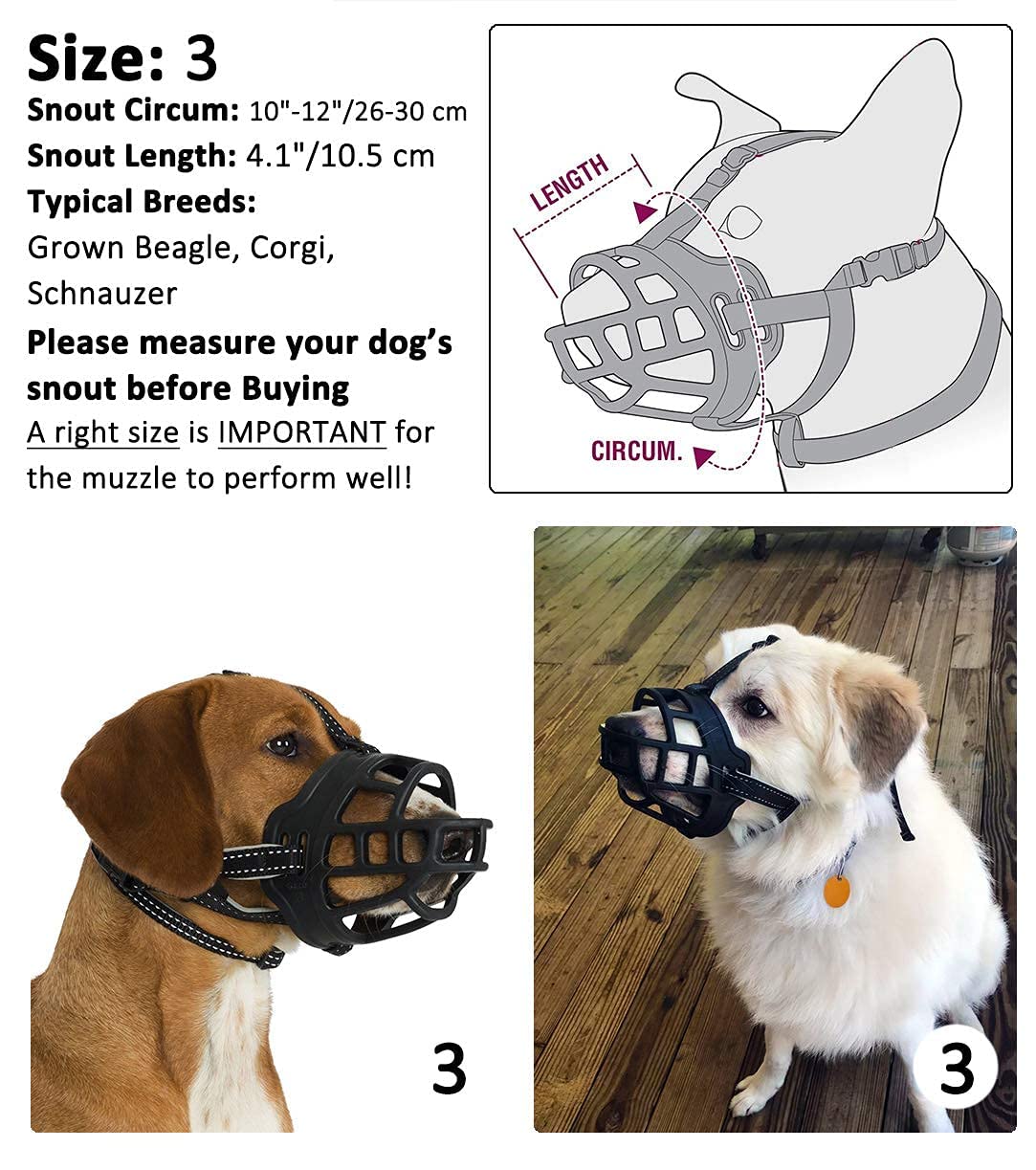 Size: 3
Snout Circum: 10"-12"/26-30 cm
Snout Length: 4.1"/10.5 cm
Typical Breeds:
Grown Beagle, Corgi, Schnauzer
Please measure your dog's snout before Buying
A right size is IMPORTANT for the muzzle to perform well!

LENGTH
CIRCUM.

3

3