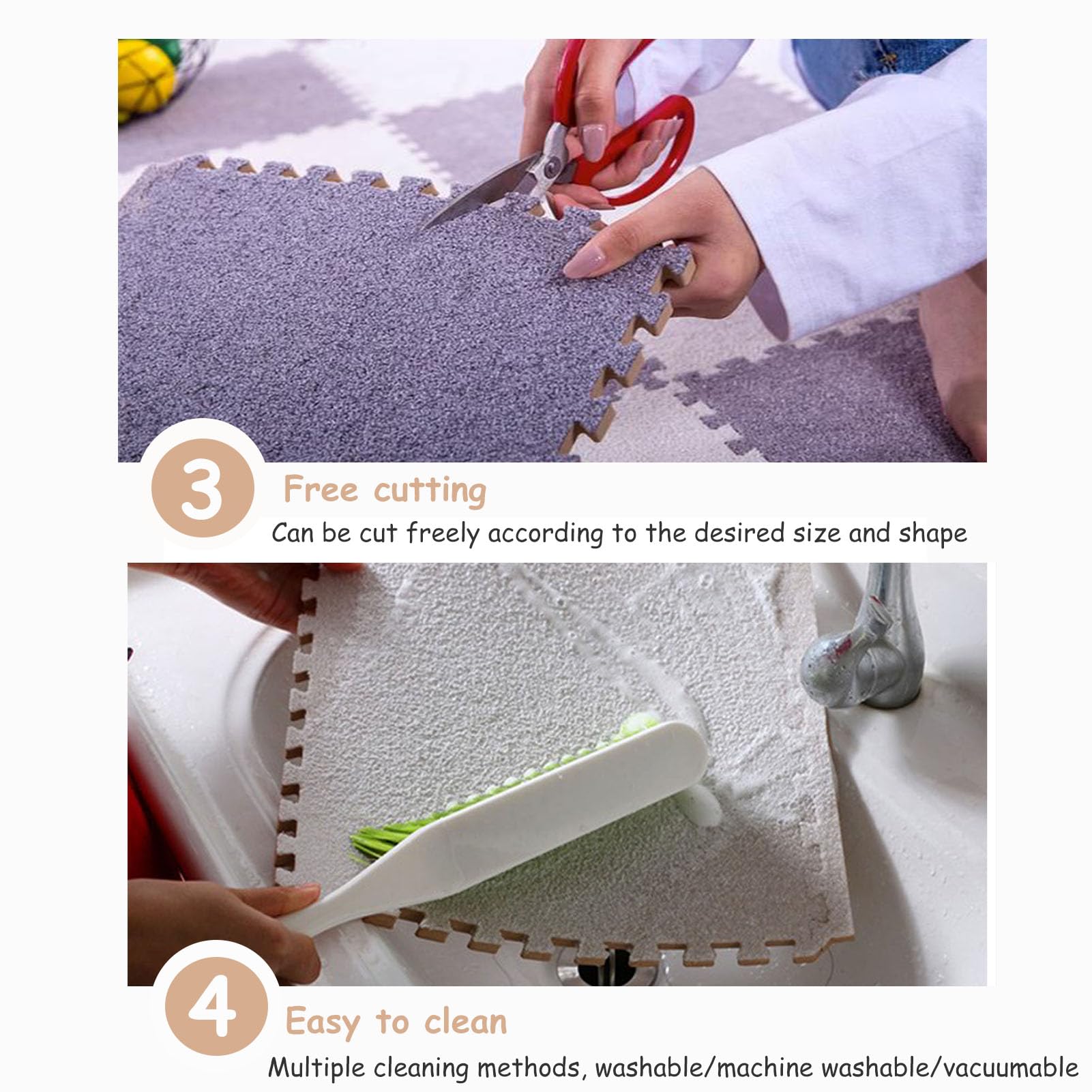 3

Free cutting

Can be cut freely according to the desired size and shape

4

Easy to clean

Multiple cleaning methods, washable/machine washable/vacuumable