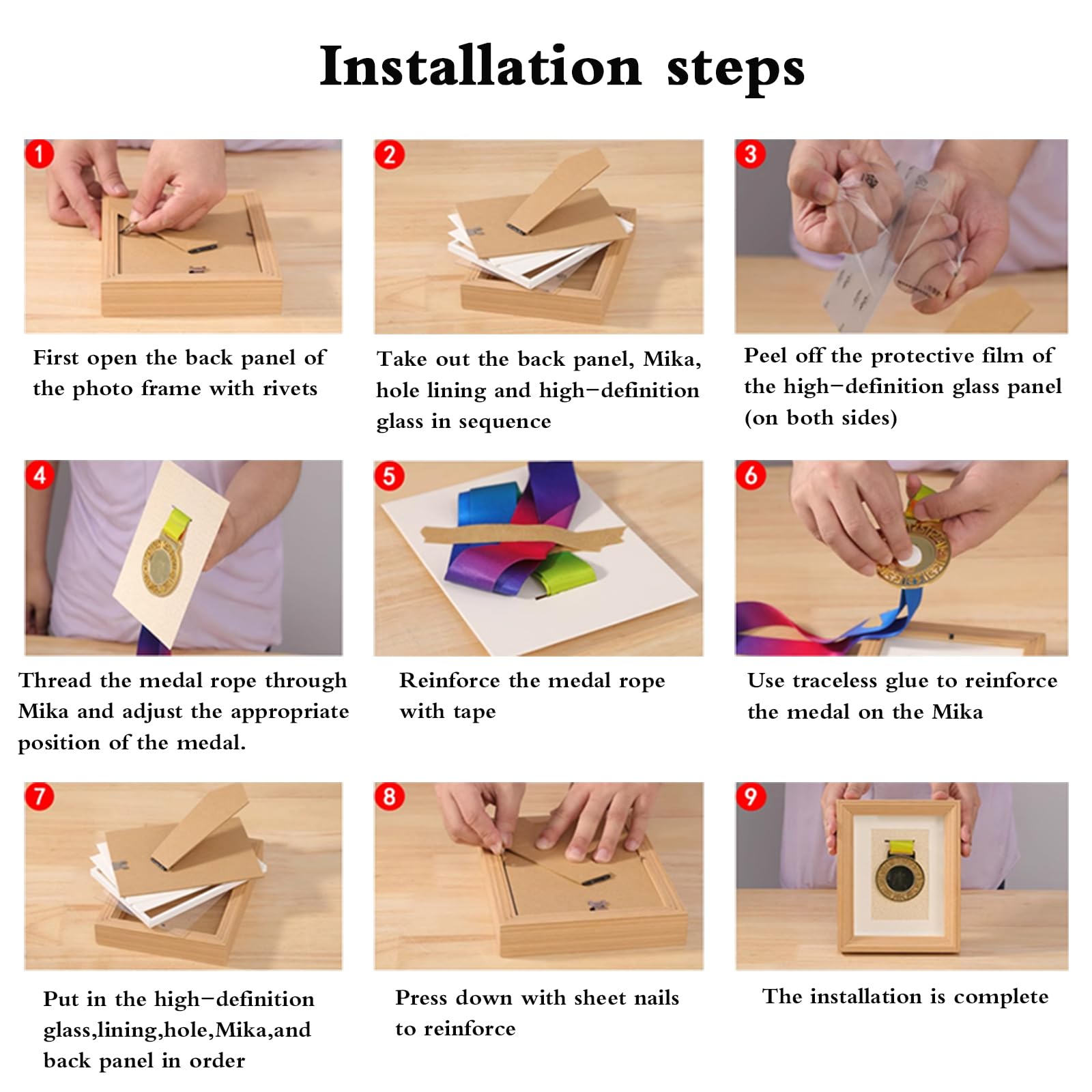 Installation steps

1

First open the back panel of the photo frame with rivets

2

Take out the back panel, Mika, hole lining and high-definition glass in sequence

3

Peel off the protective film of the high-definition glass panel (on both sides)

4

Thread the medal rope through Mika and adjust the appropriate position of the medal.

5

Reinforce the medal rope with tape

6

Use traceless glue to reinforce the medal on the Mika

7

Put in the high-definition glass,lining,hole,Mika,and back panel in order

8

Press down with sheet nails to reinforce

9

The installation is complete