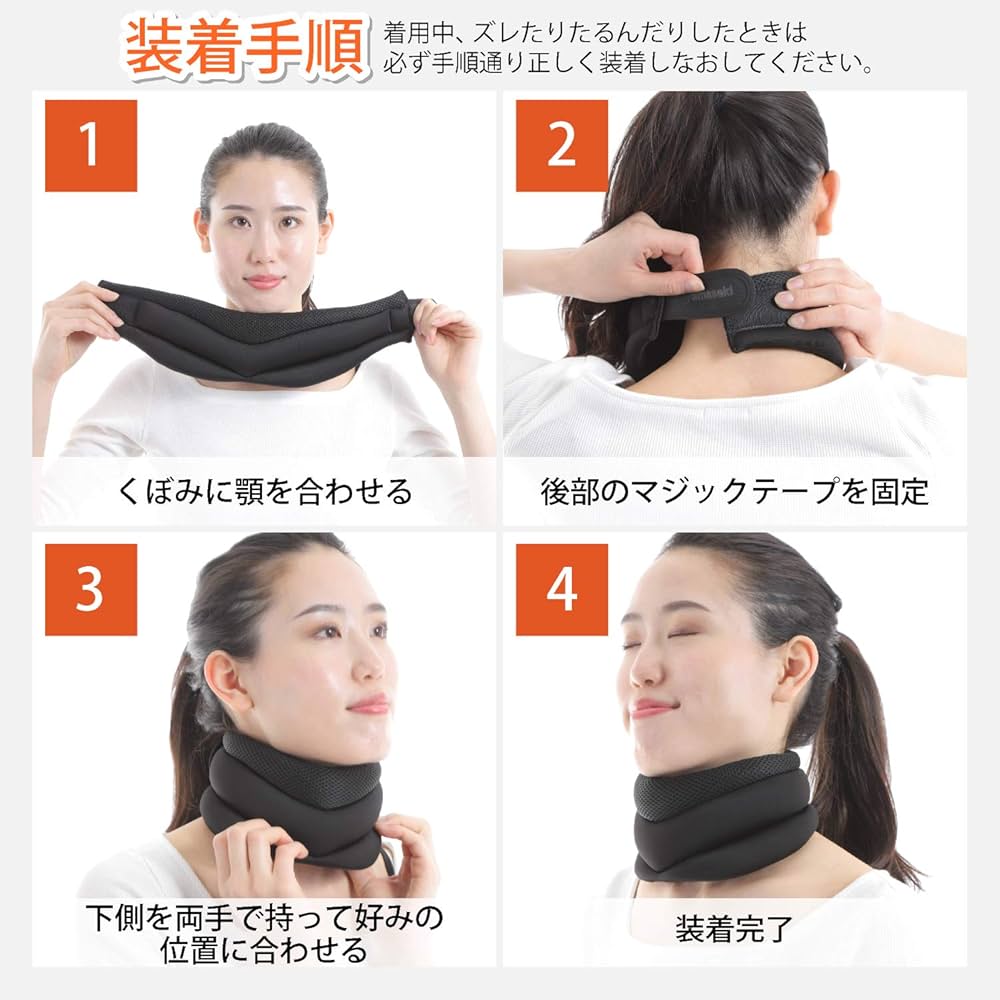 装着手順 着用中、ズレたりたるんだりしたときは必ず手順通り正しく装着しなおしてください。

1
くぼみに顎を合わせる

2
後部のマジックテープを固定

3
下側を両手で持って好みの位置に合わせる

4
装着完了