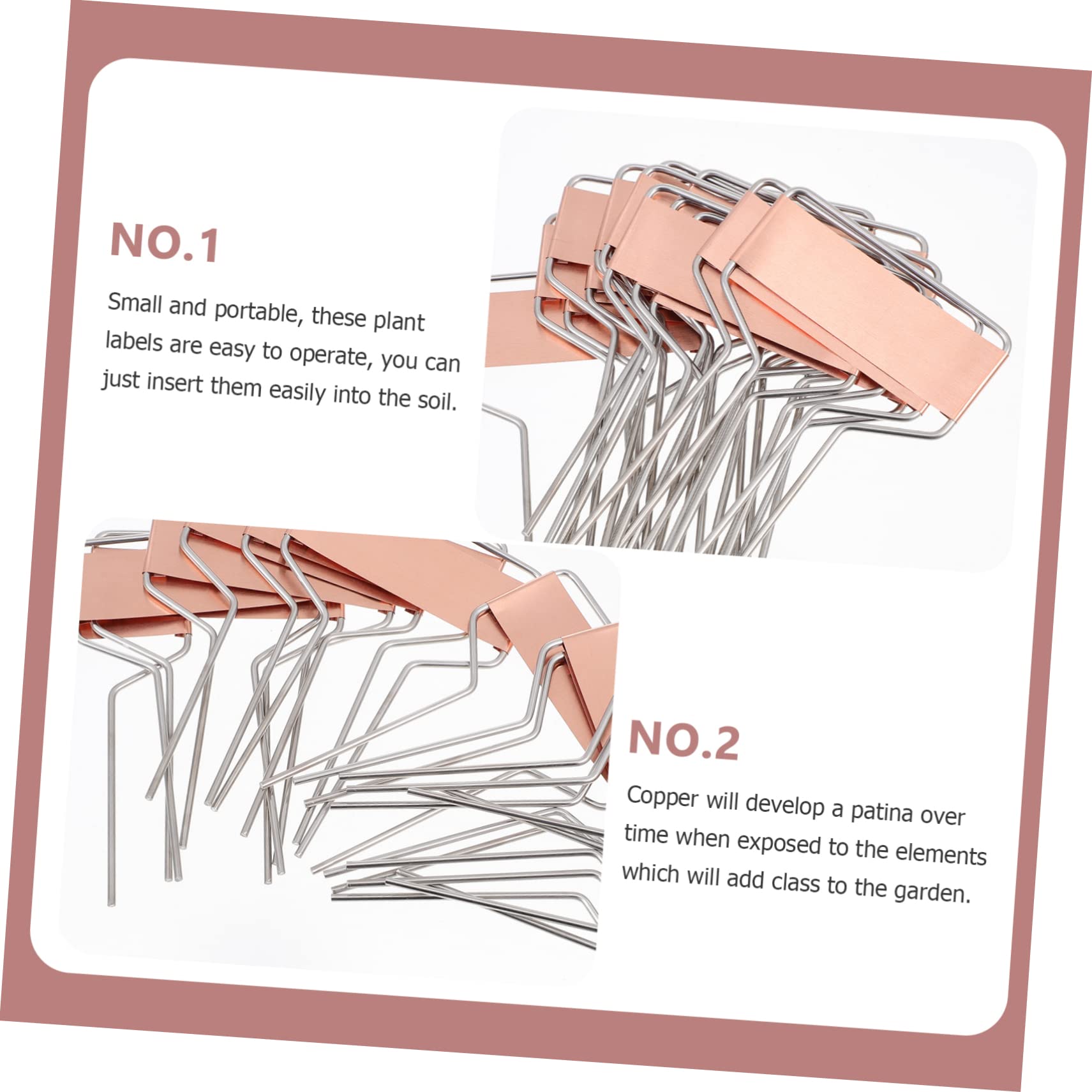 NO.1

Small and portable, these plant labels are easy to operate, you can just insert them easily into the soil.

NO.2

Copper will develop a patina over time when exposed to the elements which will add class to the garden.