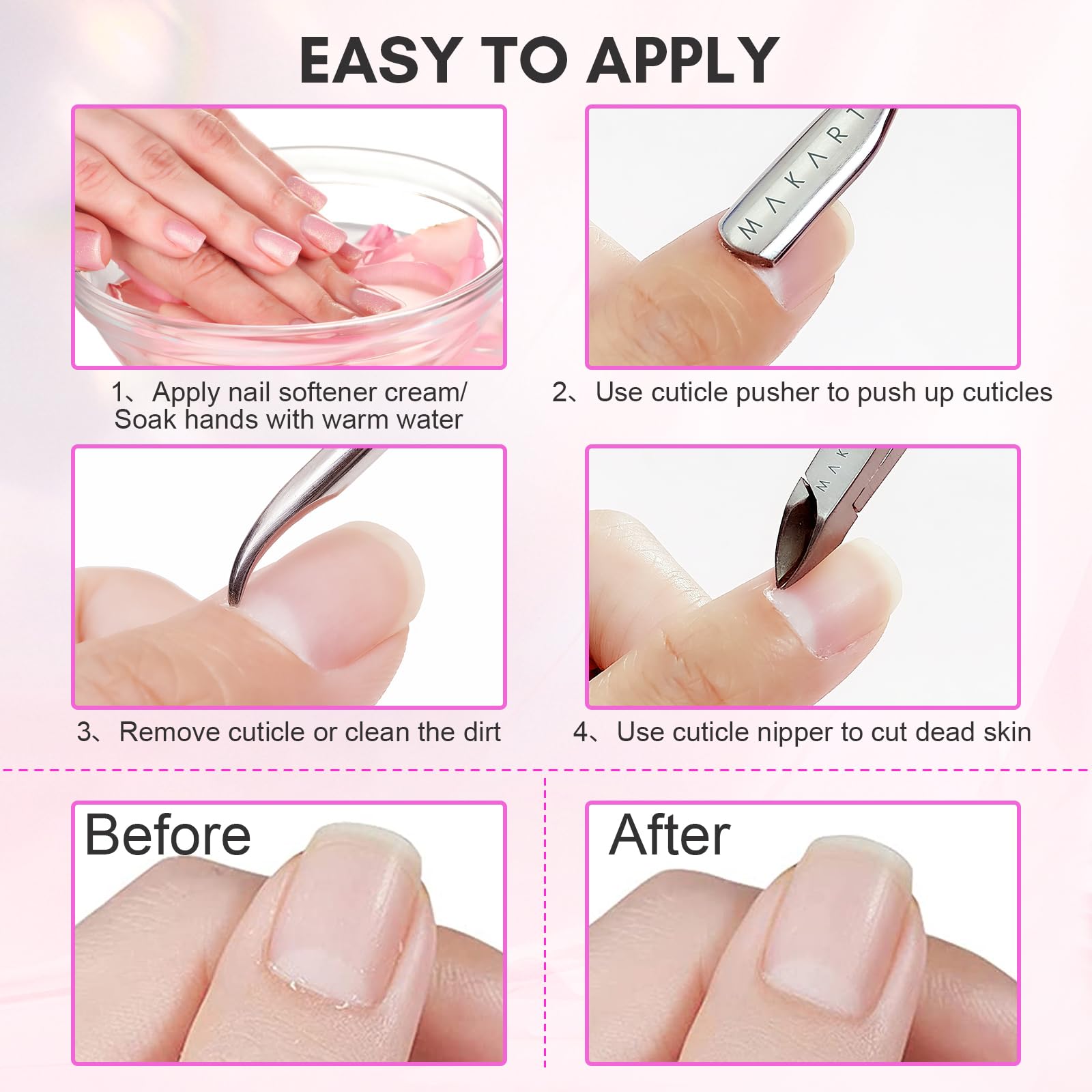 EASY TO APPLY

MAKART

1、Apply nail softener cream/ Soak hands with warm water

2、Use cuticle pusher to push up cuticles

MAK

3、Remove cuticle or clean the dirt

4、Use cuticle nipper to cut dead skin

Before

After