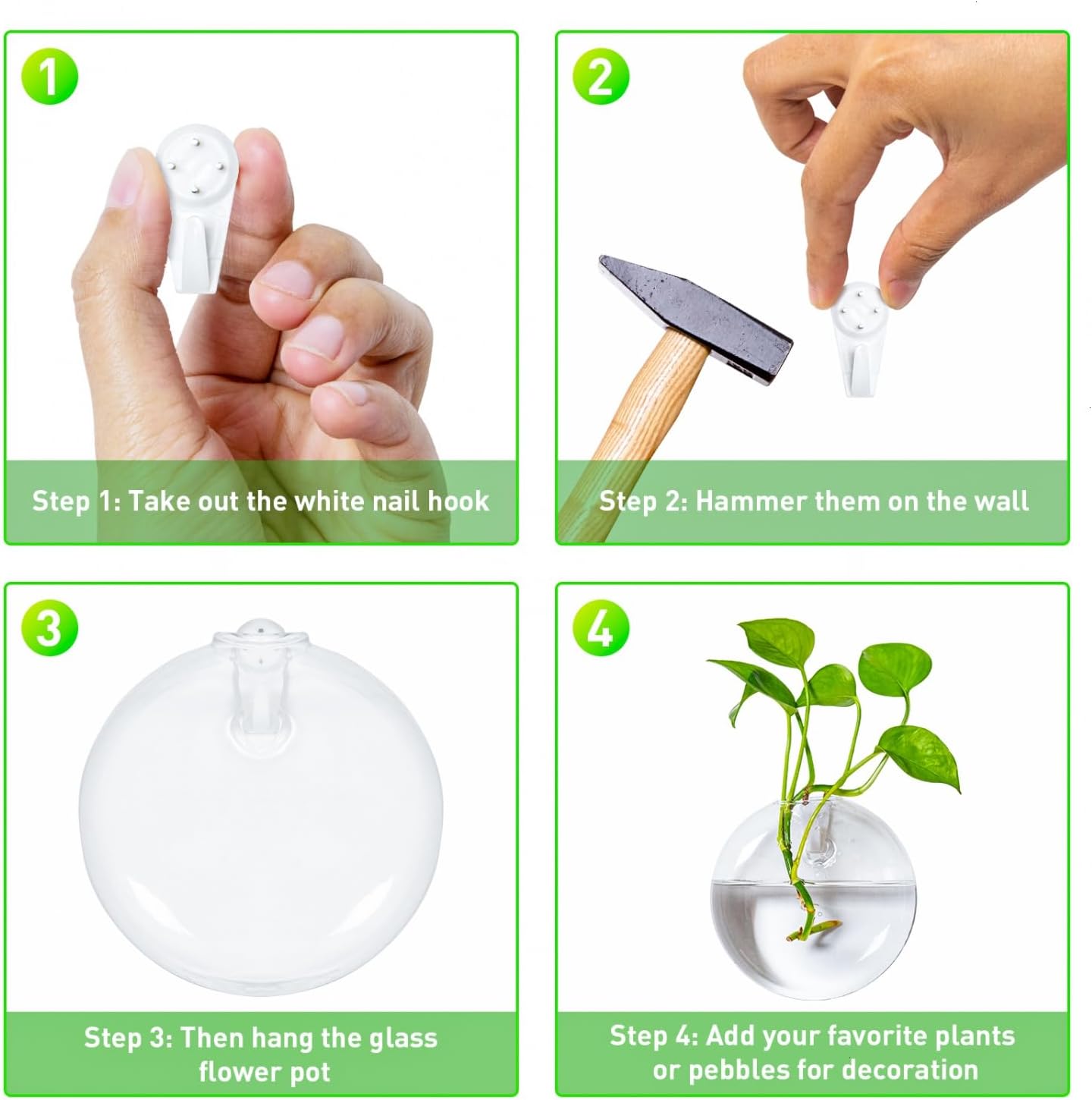 1

Step 1: Take out the white nail hook

2

Step 2: Hammer them on the wall

3

Step 3: Then hang the glass flower pot

4

Step 4: Add your favorite plants or pebbles for decoration