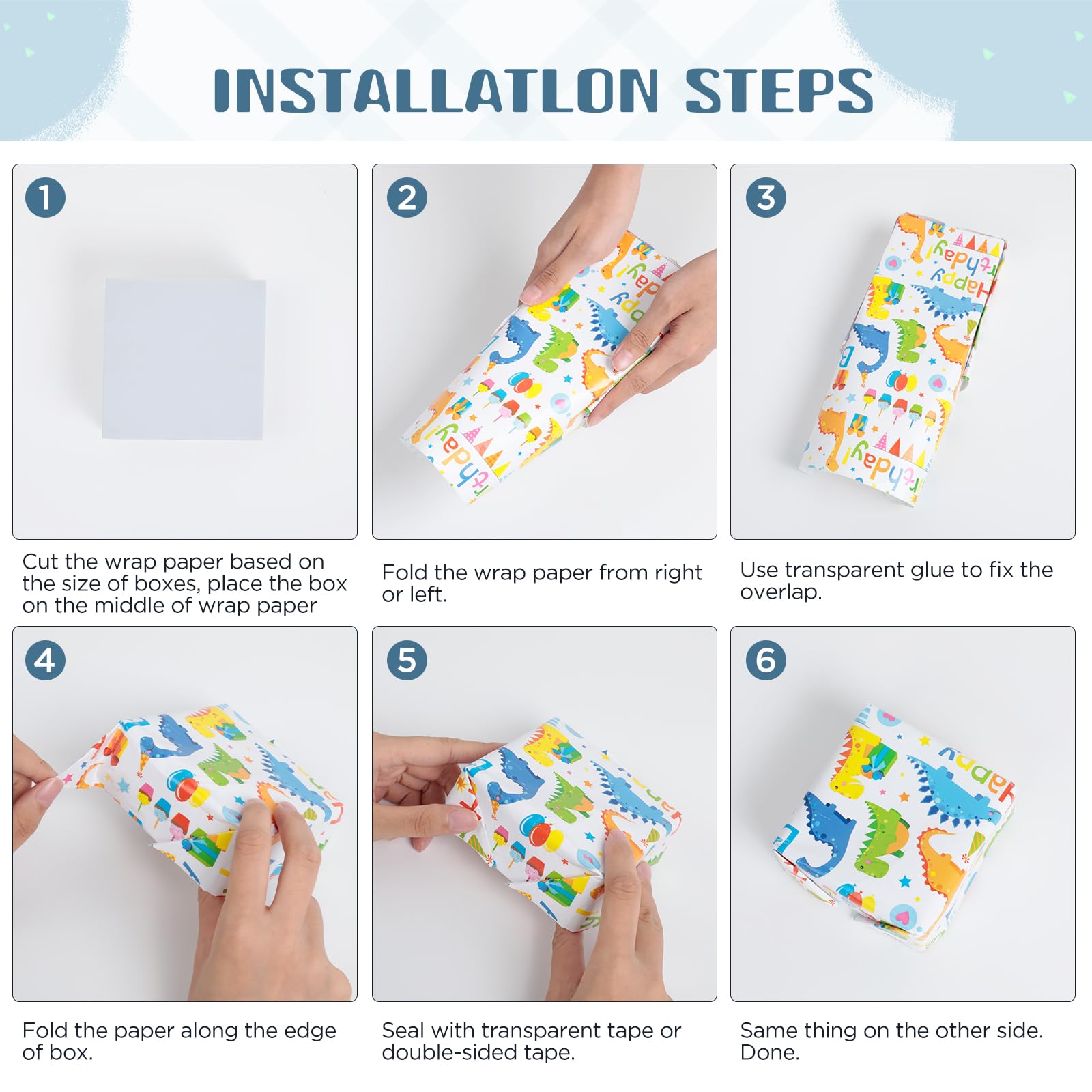 INSTALLATLON STEPS

1

Cut the wrap paper based on the size of boxes, place the box on the middle of wrap paper

2

Fold the wrap paper from right or left.

3

Use transparent glue to fix the overlap.

4

Fold the paper along the edge of box.

5

Seal with transparent tape or double-sided tape.

6

Same thing on the other side. Done.