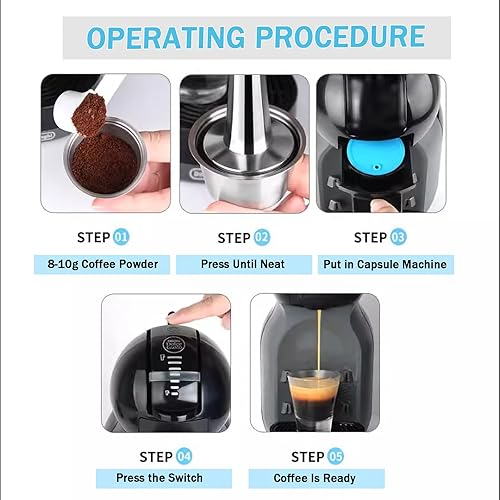 OPERATING PROCEDURE

STEP 01
8-10g Coffee Powder

STEP 02
Press Until Neat

STEP 03
Put in Capsule Machine

STEP 04
Press the Switch

STEP 05
Coffee Is Ready