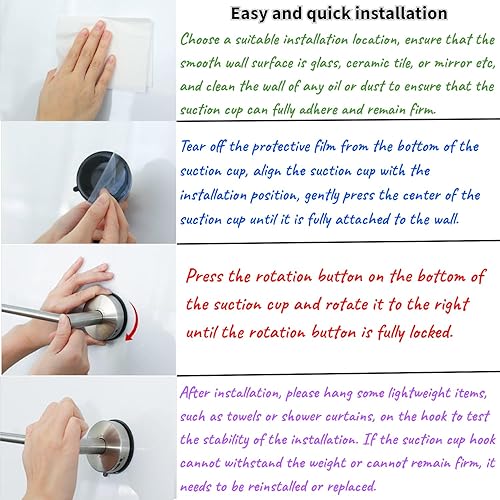 Easy and quick installation

Choose a suitable installation location, ensure that the smooth wall surface is glass, ceramic tile, or mirror etc, and clean the wall of any oil or dust to ensure that the suction cup can fully adhere and remain firm.

Tear off the protective film from the bottom of the suction cup, align the suction cup with the installation position, gently press the center of the suction cup until it is fully attached to the wall.

Press the rotation button on the bottom of the suction cup and rotate it to the right until the rotation button is fully locked.

After installation, please hang some lightweight items, such as towels or shower curtains, on the hook to test the stability of the installation. If the suction cup hook cannot withstand the weight or cannot remain firm, it needs to be reinstalled or replaced.