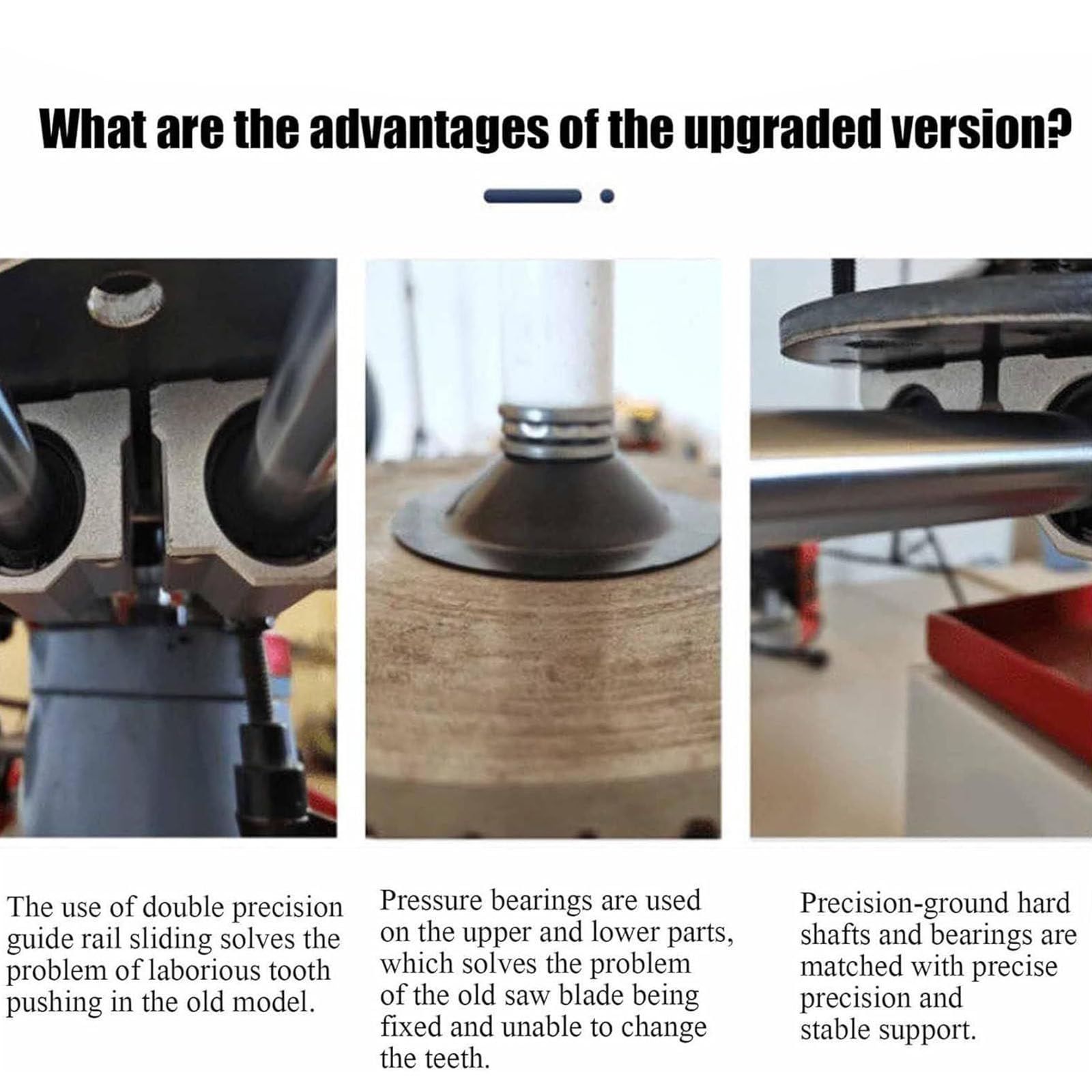 What are the advantages of the upgraded version?

The use of double precision guide rail sliding solves the problem of laborious tooth pushing in the old model.

Pressure bearings are used on the upper and lower parts, which solves the problem of the old saw blade being fixed and unable to change the teeth.

Precision-ground hard shafts and bearings are matched with precise precision and stable support.