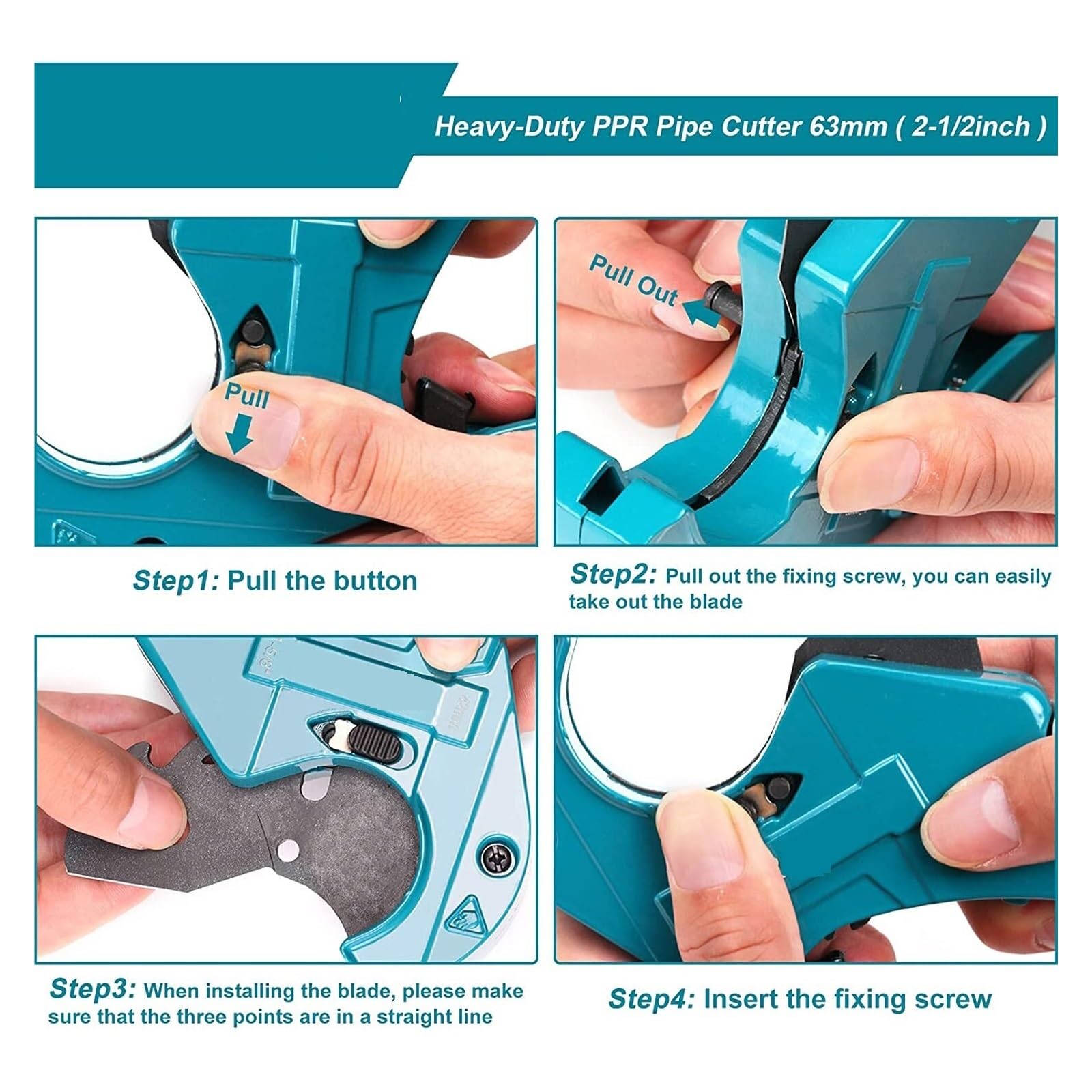 Heavy-Duty PPR Pipe Cutter 63mm ( 2-1/2inch )

Pull

Pull Out

Step1: Pull the button

Step2: Pull out the fixing screw, you can easily take out the blade

Step3: When installing the blade, please make sure that the three points are in a straight line

Step4: Insert the fixing screw