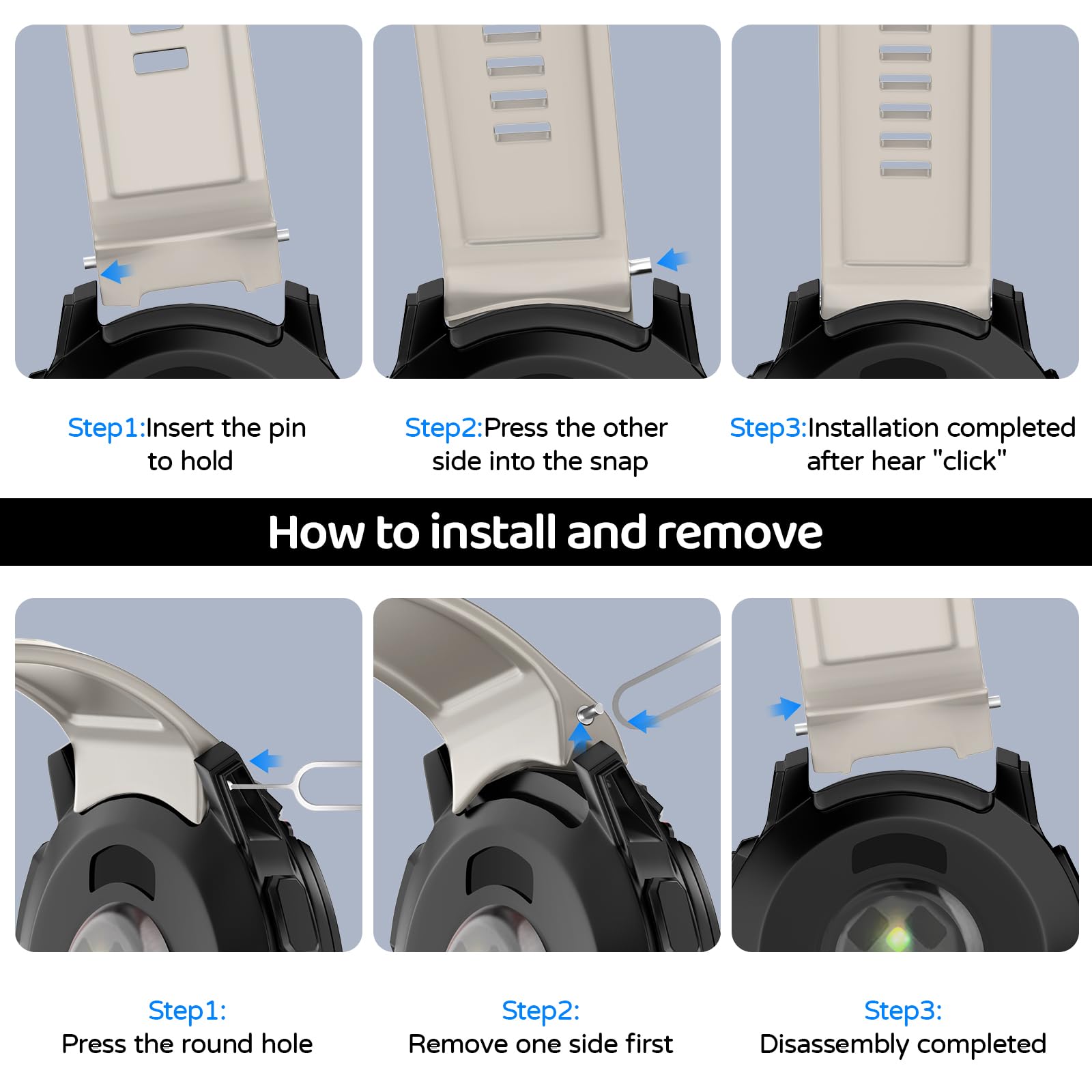 Step1:Insert the pin to hold

Step2:Press the other side into the snap

Step3:Installation completed after hear "click"

How to install and remove

Step1:
Press the round hole

Step2:
Remove one side first

Step3:
Disassembly completed