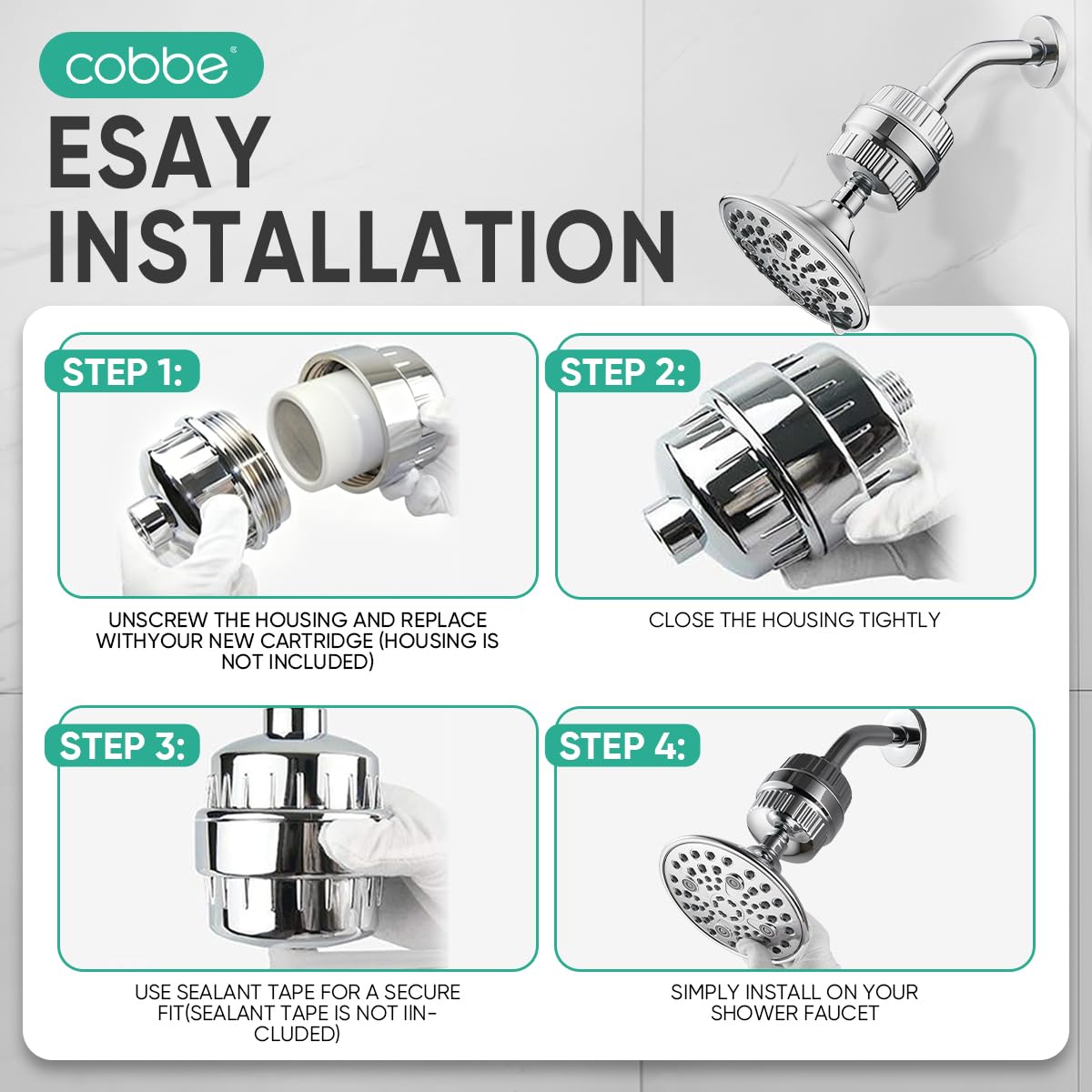 cobbe

ESAY INSTALLATION

STEP 1:

UNSCREW THE HOUSING AND REPLACE WITHYOUR NEW CARTRIDGE (HOUSING IS NOT INCLUDED)

STEP 2:

CLOSE THE HOUSING TIGHTLY

STEP 3:

USE SEALANT TAPE FOR A SECURE FIT(SEALANT TAPE IS NOT IINCLUDED)

STEP 4:

SIMPLY INSTALL ON YOUR SHOWER FAUCET