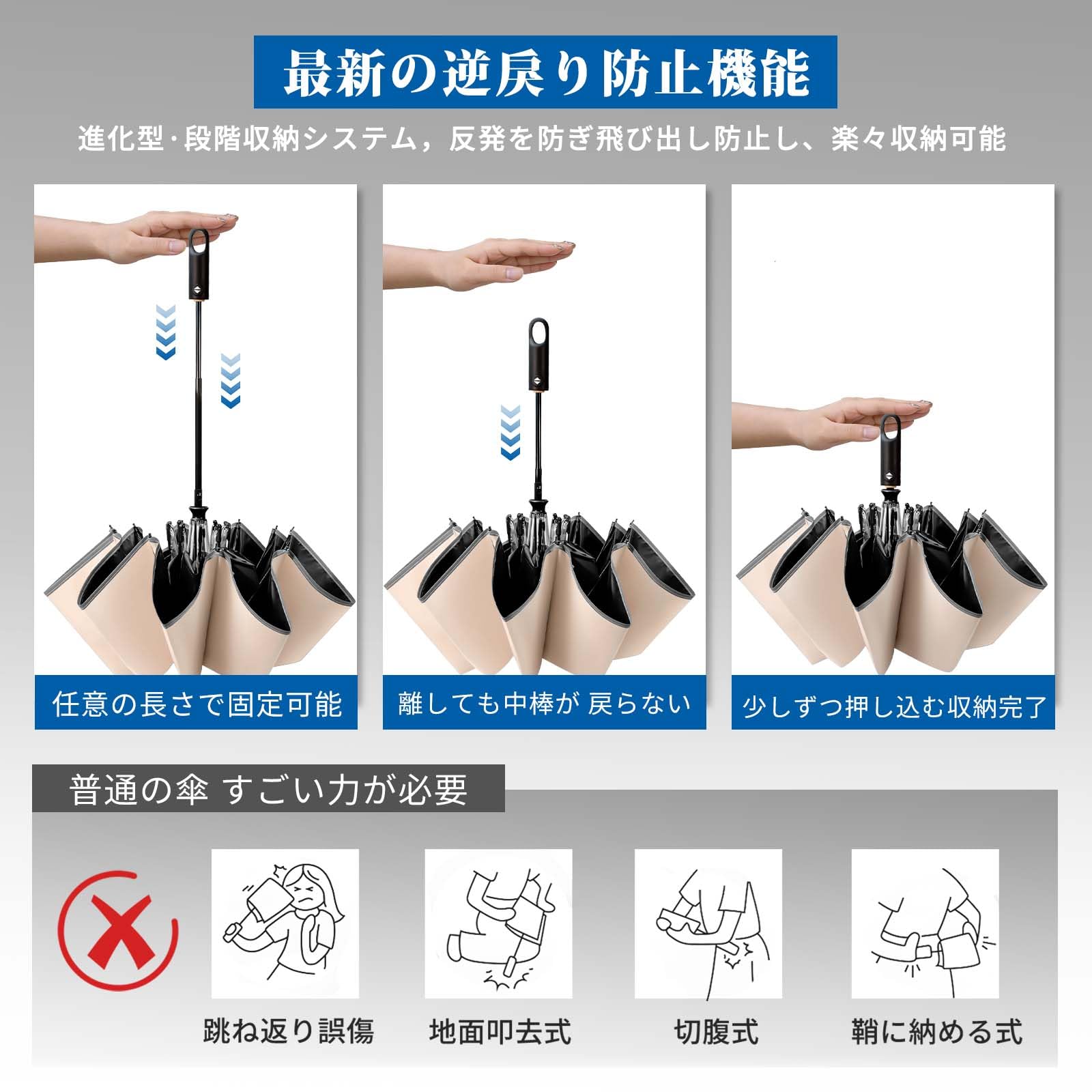 最新の逆戻り防止機能

進化型·段階収納システム，反発を防ぎ飛び出し防止し、楽々収納可能

任意の長さで固定可能

離しても中棒が 戻らない

少しずつ押し込む収納完了

普通の傘 すごい力が必要

跳ね返り誤傷

地面叩去式

切腹式

鞘に納める式