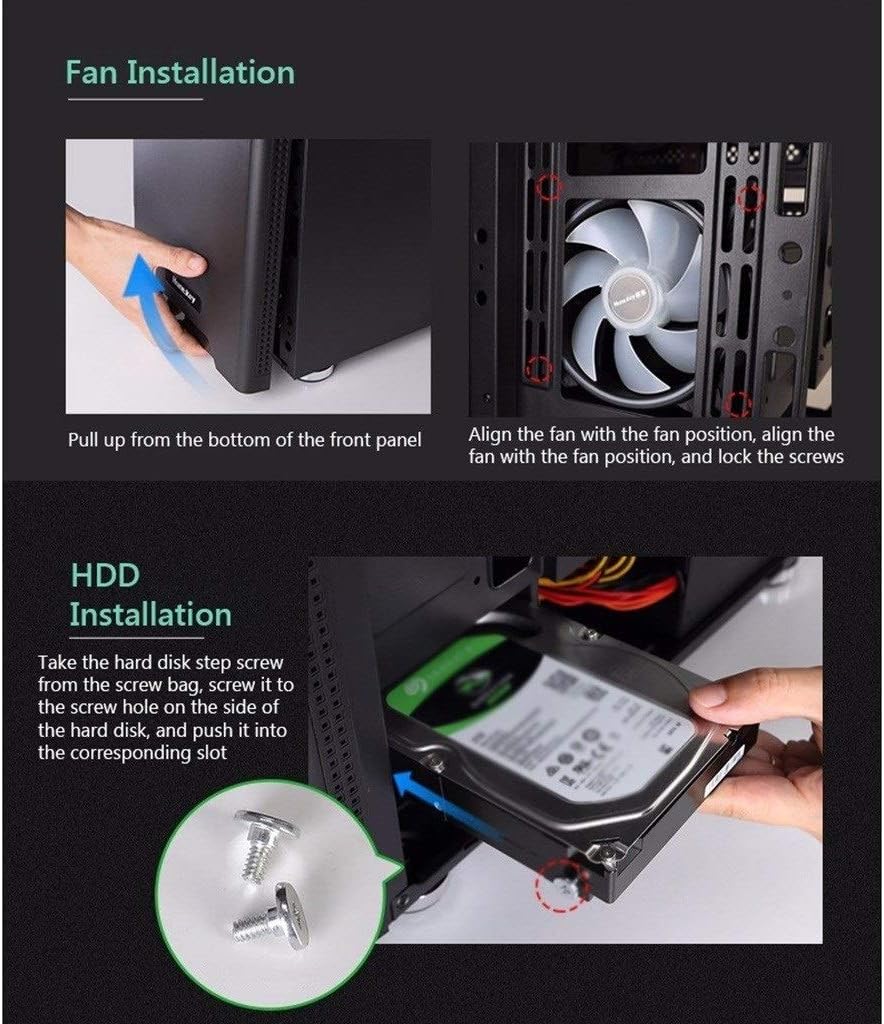 Fan Installation

Pull up from the bottom of the front panel

Align the fan with the fan position, align the fan with the fan position, and lock the screws

HDD Installation

Take the hard disk step screw from the screw bag, screw it to the screw hole on the side of the hard disk, and push it into the corresponding slot