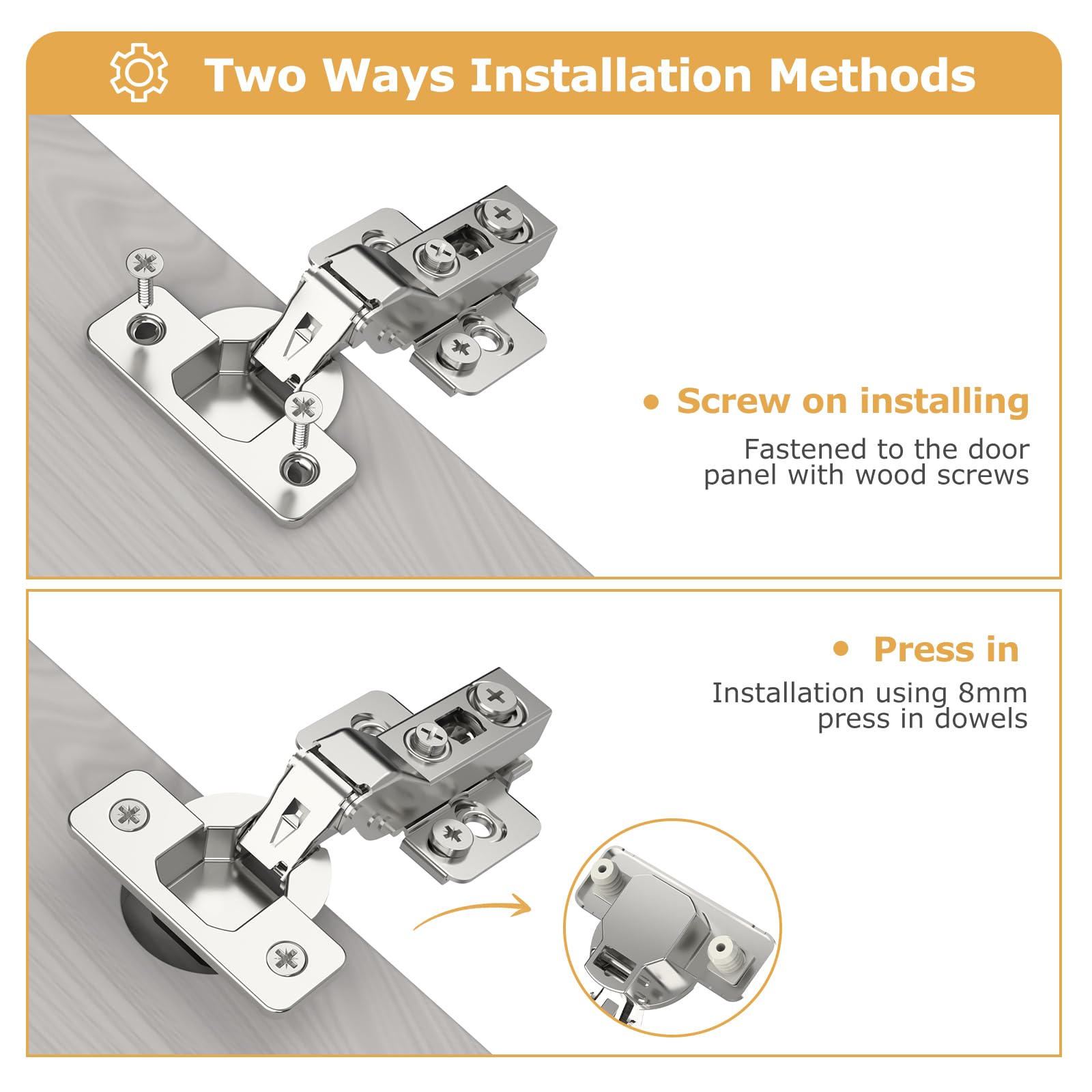 Two Ways Installation Methods

• Screw on installing

Fastened to the door panel with wood screws

• Press in

Installation using 8mm press in dowels