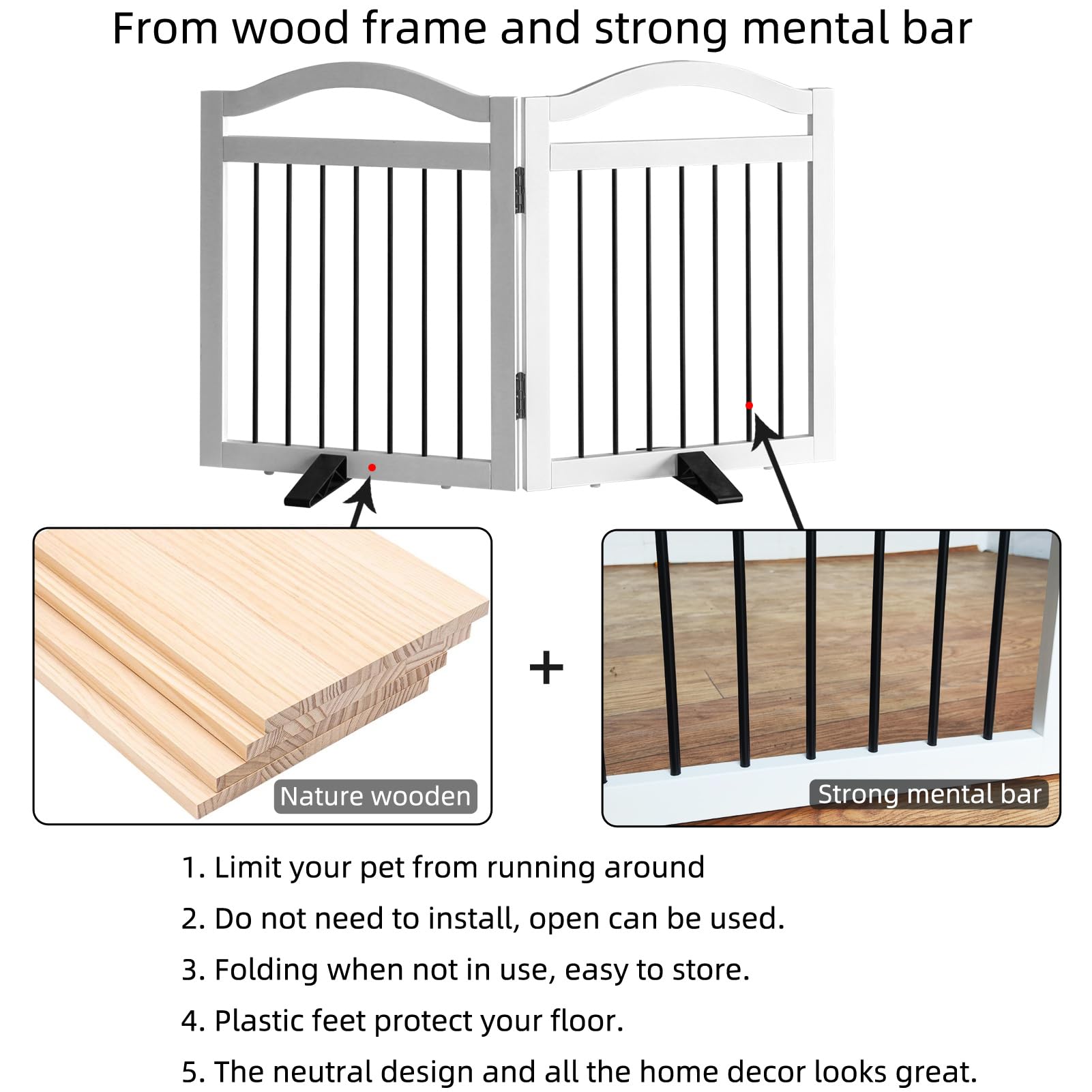 From wood frame and strong mental bar

Nature wooden

+

Strong mental bar

1. Limit your pet from running around
2. Do not need to install, open can be used.
3. Folding when not in use, easy to store.
4. Plastic feet protect your floor.
5. The neutral design and all the home decor looks great.