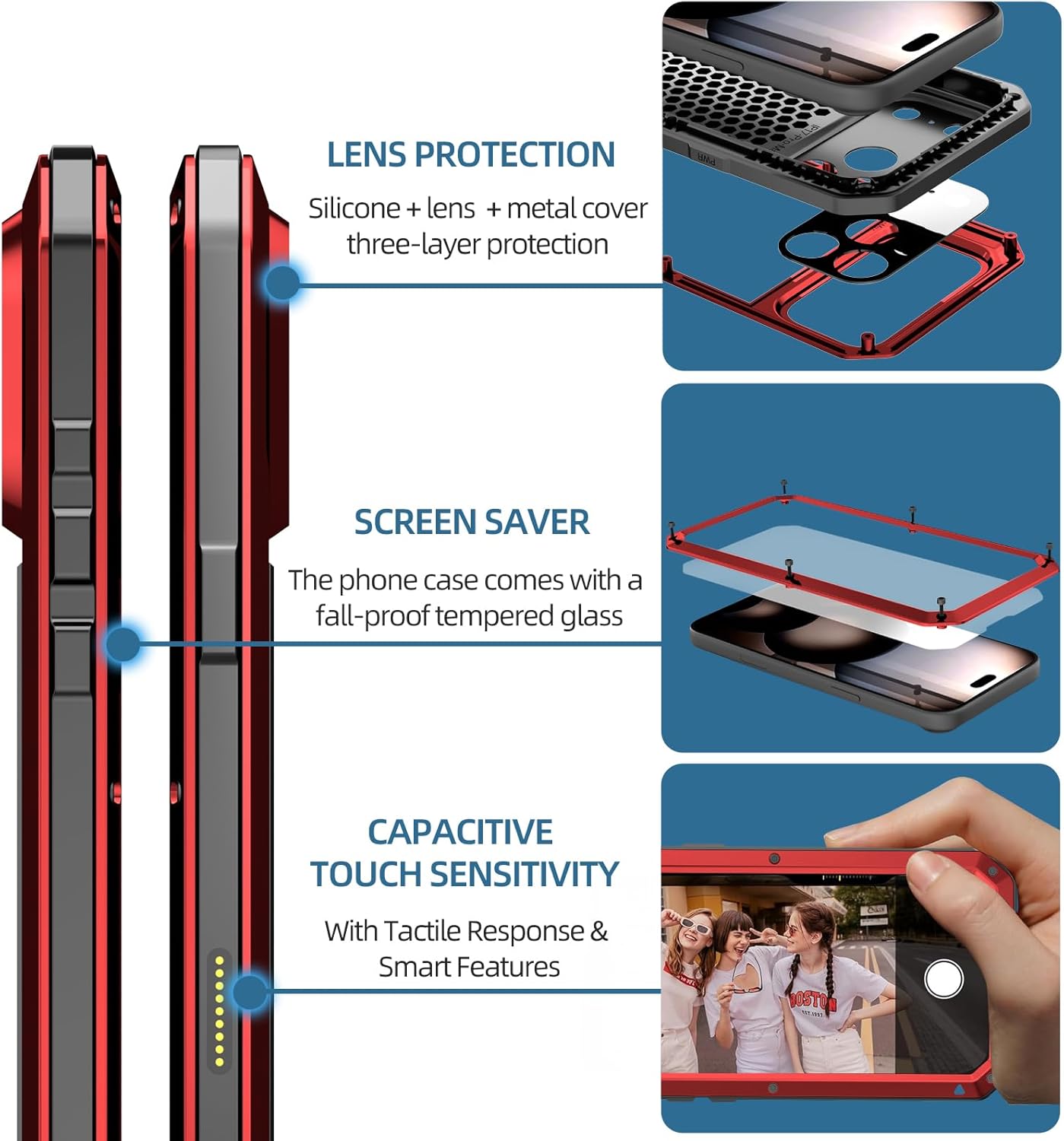 LENS PROTECTION

Silicone + lens + metal cover three-layer protection

SCREEN SAVER

The phone case comes with a fall-proof tempered glass

CAPACITIVE TOUCH SENSITIVITY

With Tactile Response & Smart Features

BOSTON