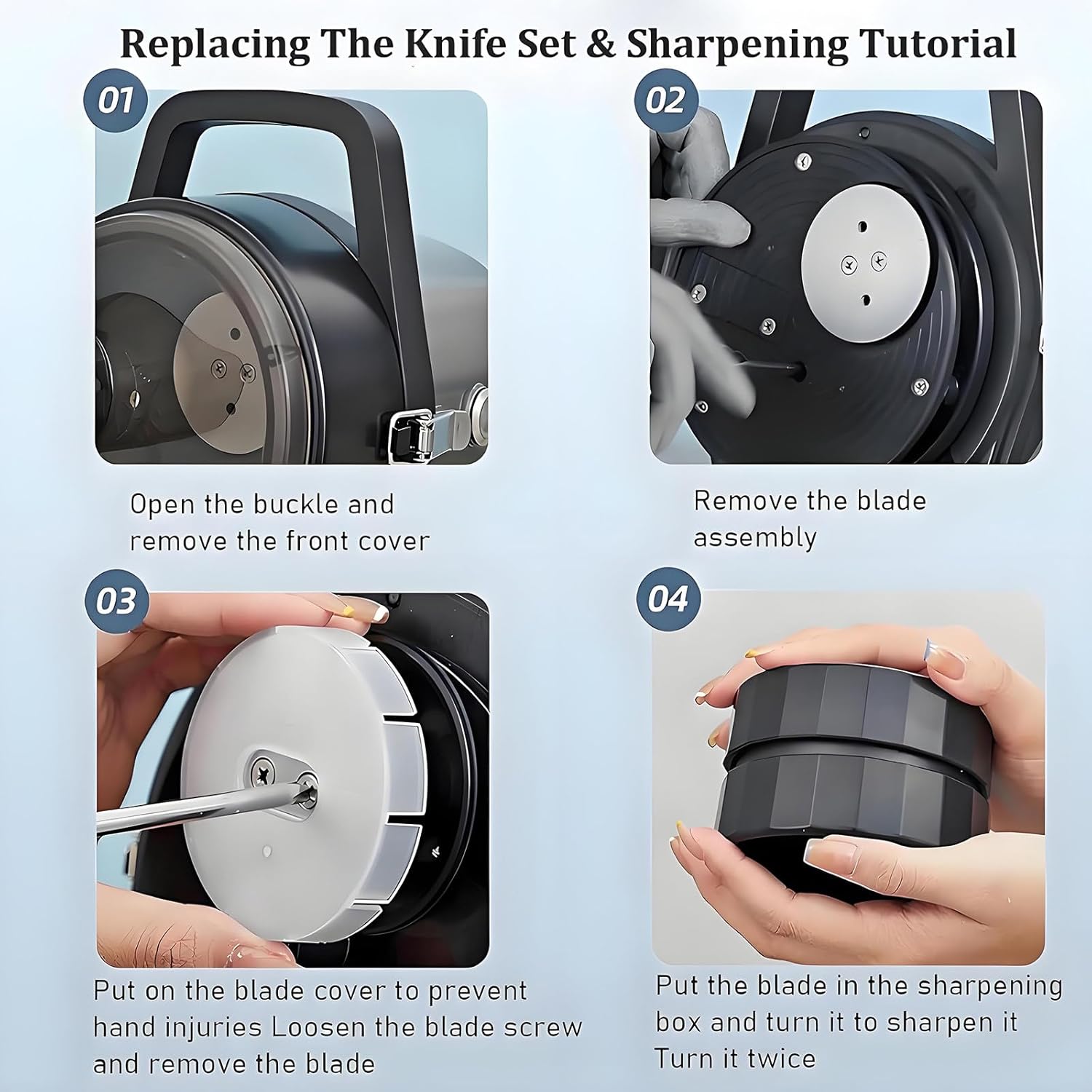 Replacing The Knife Set & Sharpening Tutorial

01

Open the buckle and remove the front cover

02

Remove the blade assembly

03

Put on the blade cover to prevent hand injuries Loosen the blade screw and remove the blade

04

Put the blade in the sharpening box and turn it to sharpen it Turn it twice