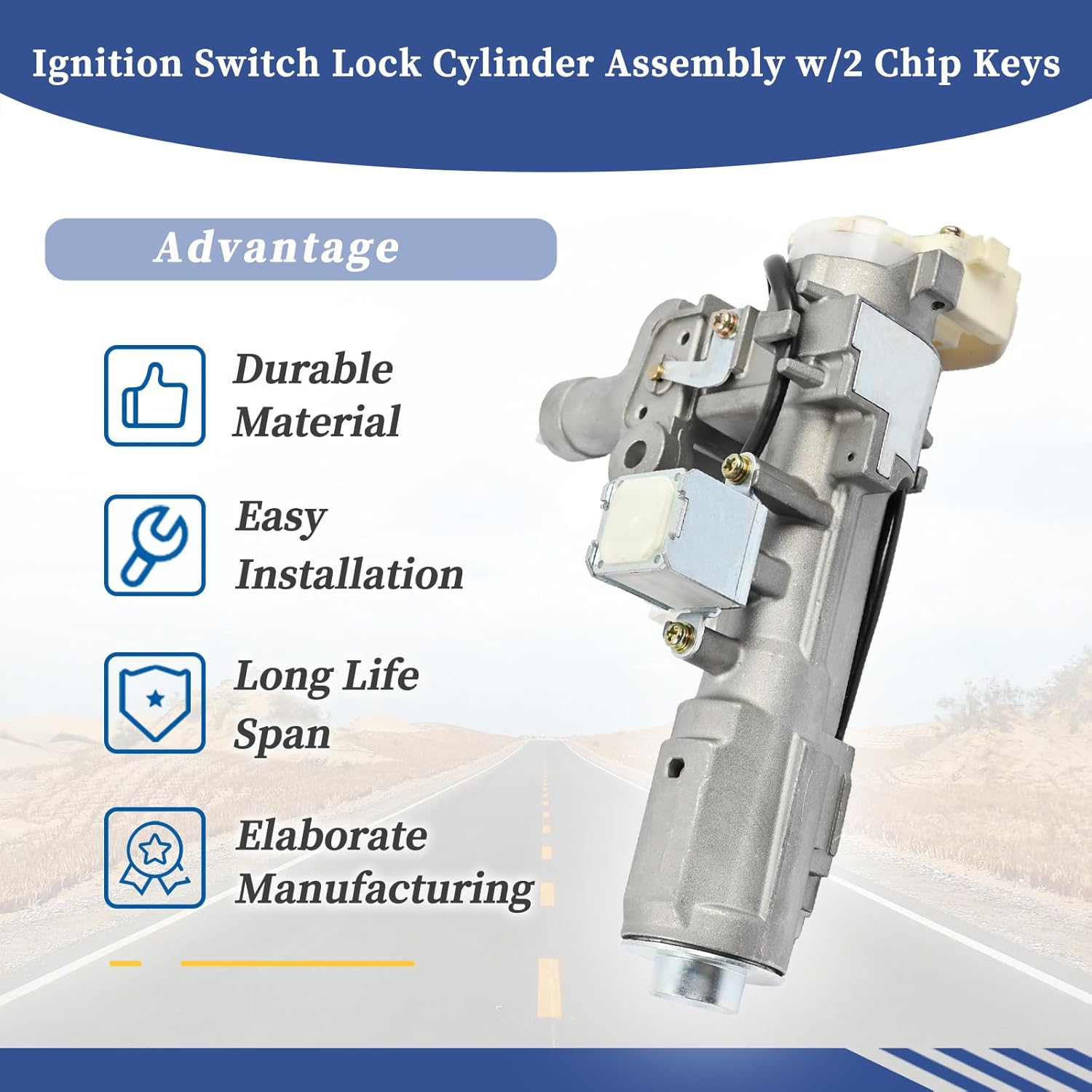 Ignition Switch Lock Cylinder Assembly w/2 Chip Keys

Advantage

Durable Material

Easy Installation

Long Life Span

Elaborate Manufacturing