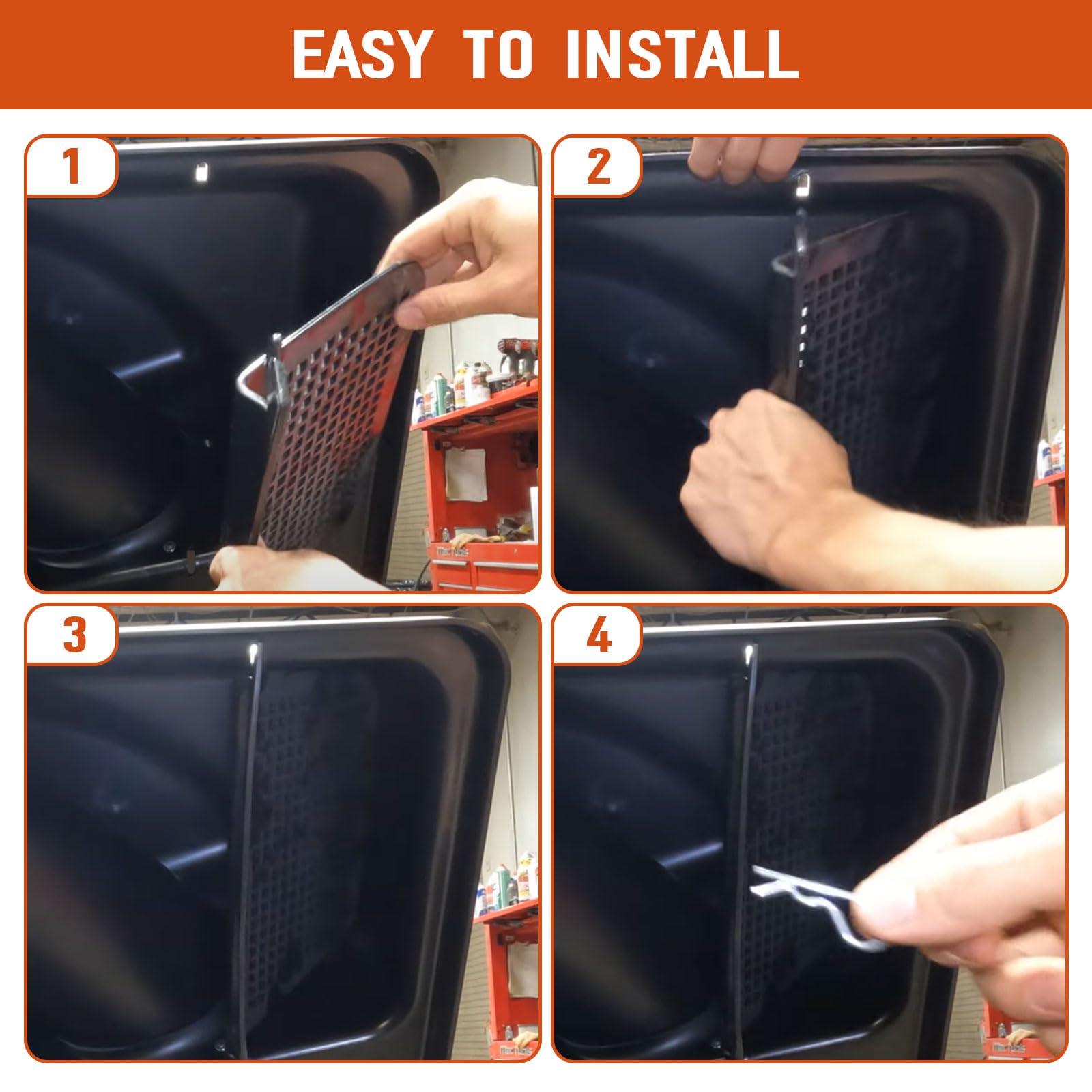 EASY TO INSTALL

1

2

3

4