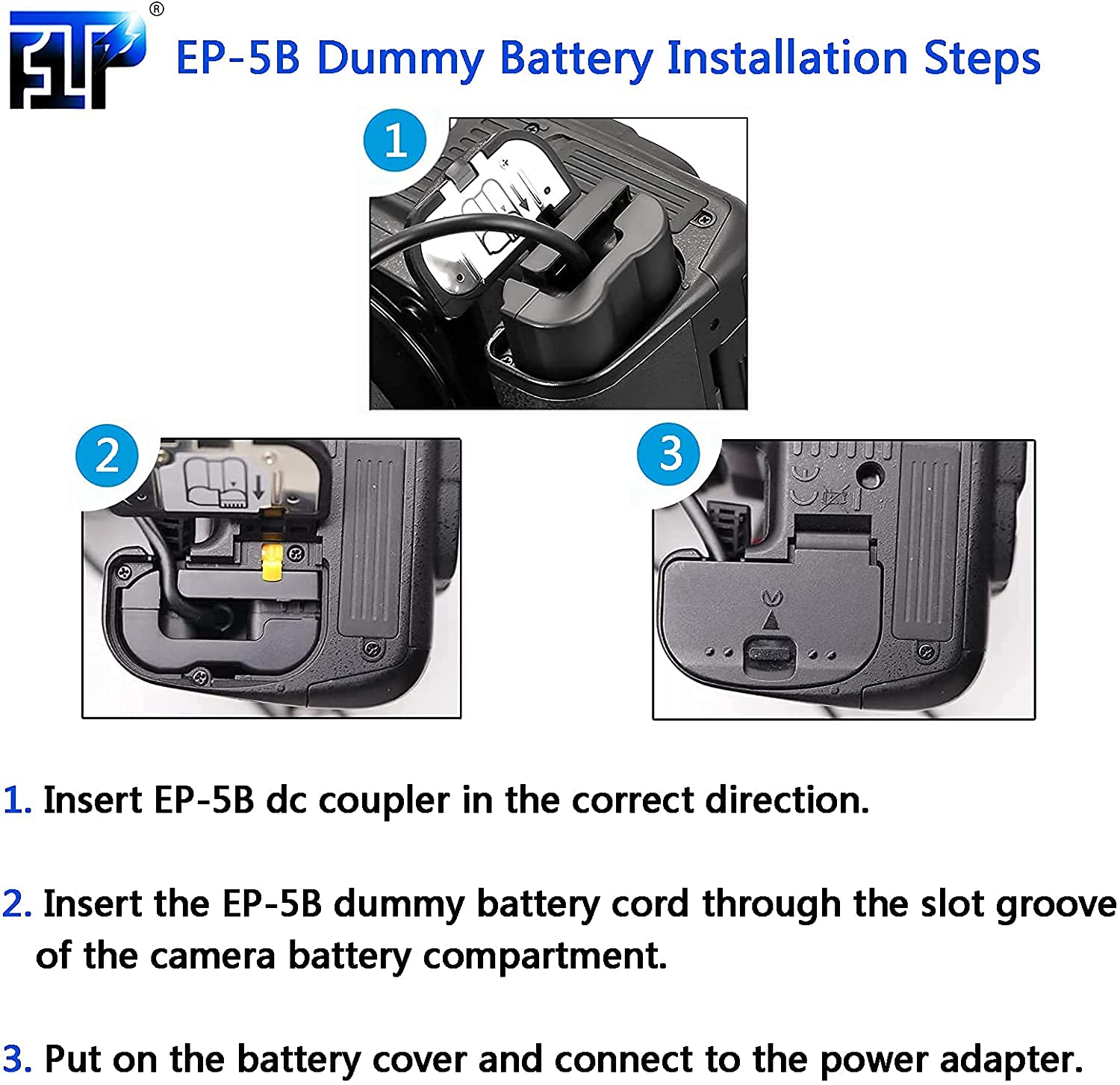 FLP®

EP-5B Dummy Battery Installation Steps

1

2

3

1. Insert EP-5B dc coupler in the correct direction.

2. Insert the EP-5B dummy battery cord through the slot groove of the camera battery compartment.

3. Put on the battery cover and connect to the power adapter.