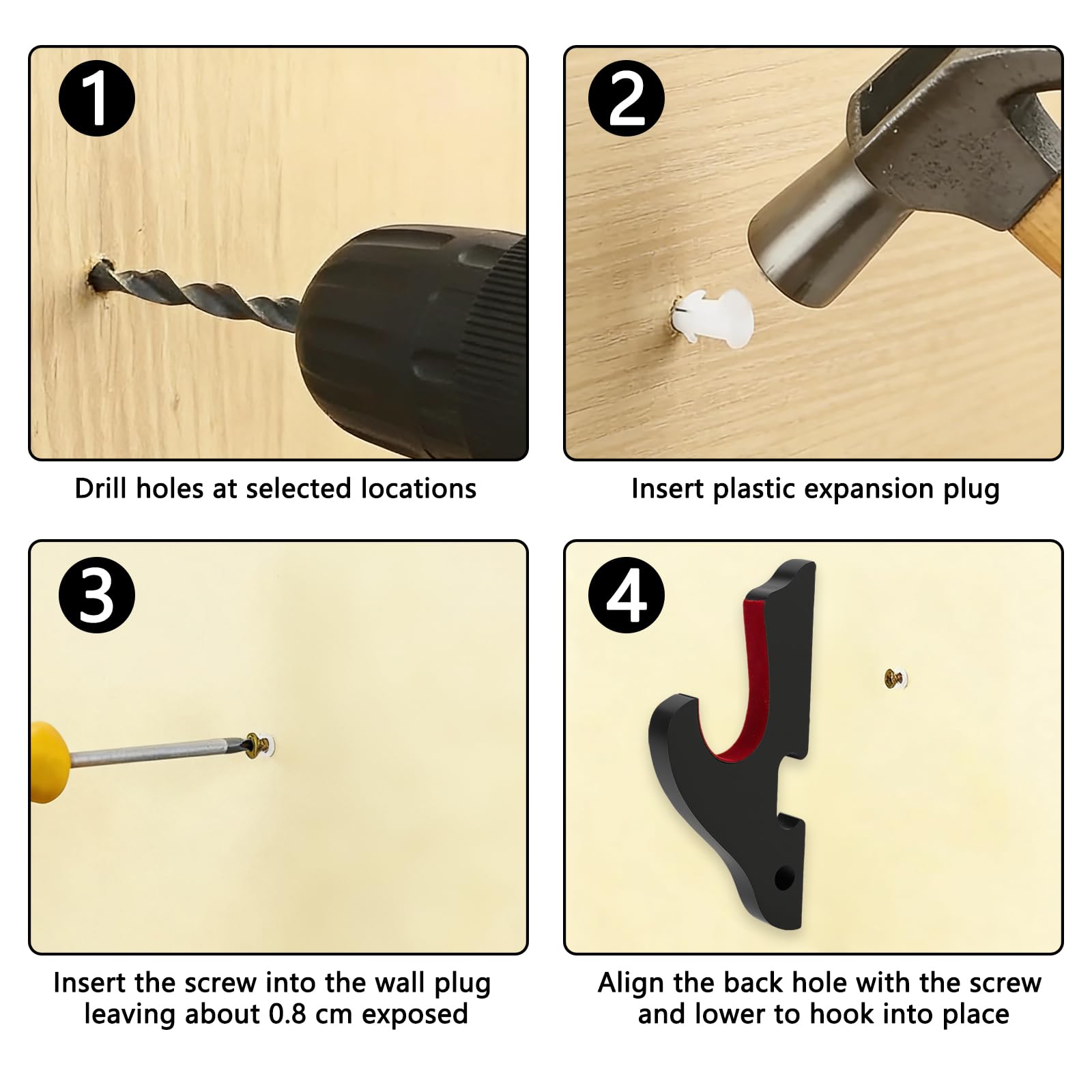 1

Drill holes at selected locations

2

Insert plastic expansion plug

3

Insert the screw into the wall plug leaving about 0.8 cm exposed

4

Align the back hole with the screw and lower to hook into place