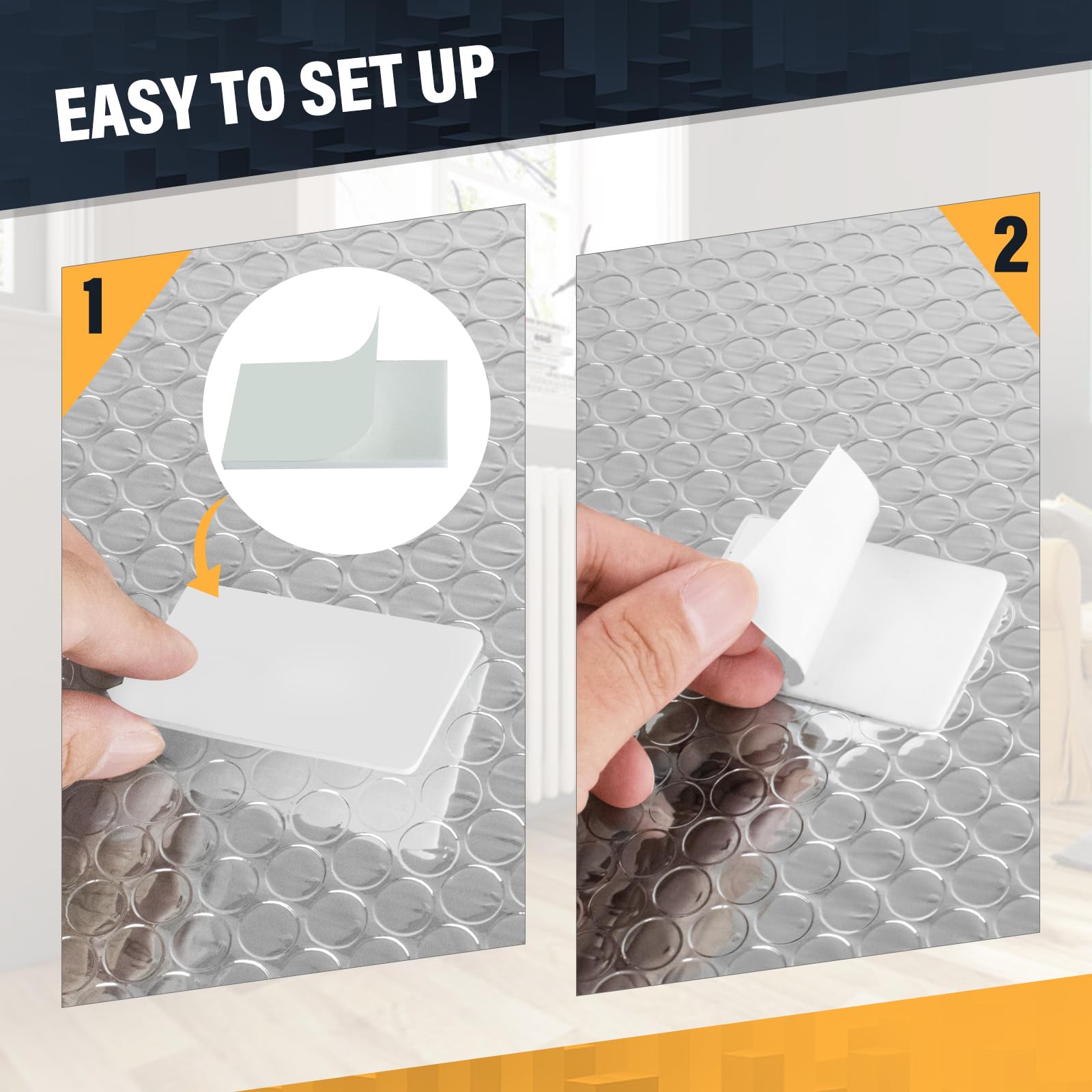 EASY TO SET UP

1

2