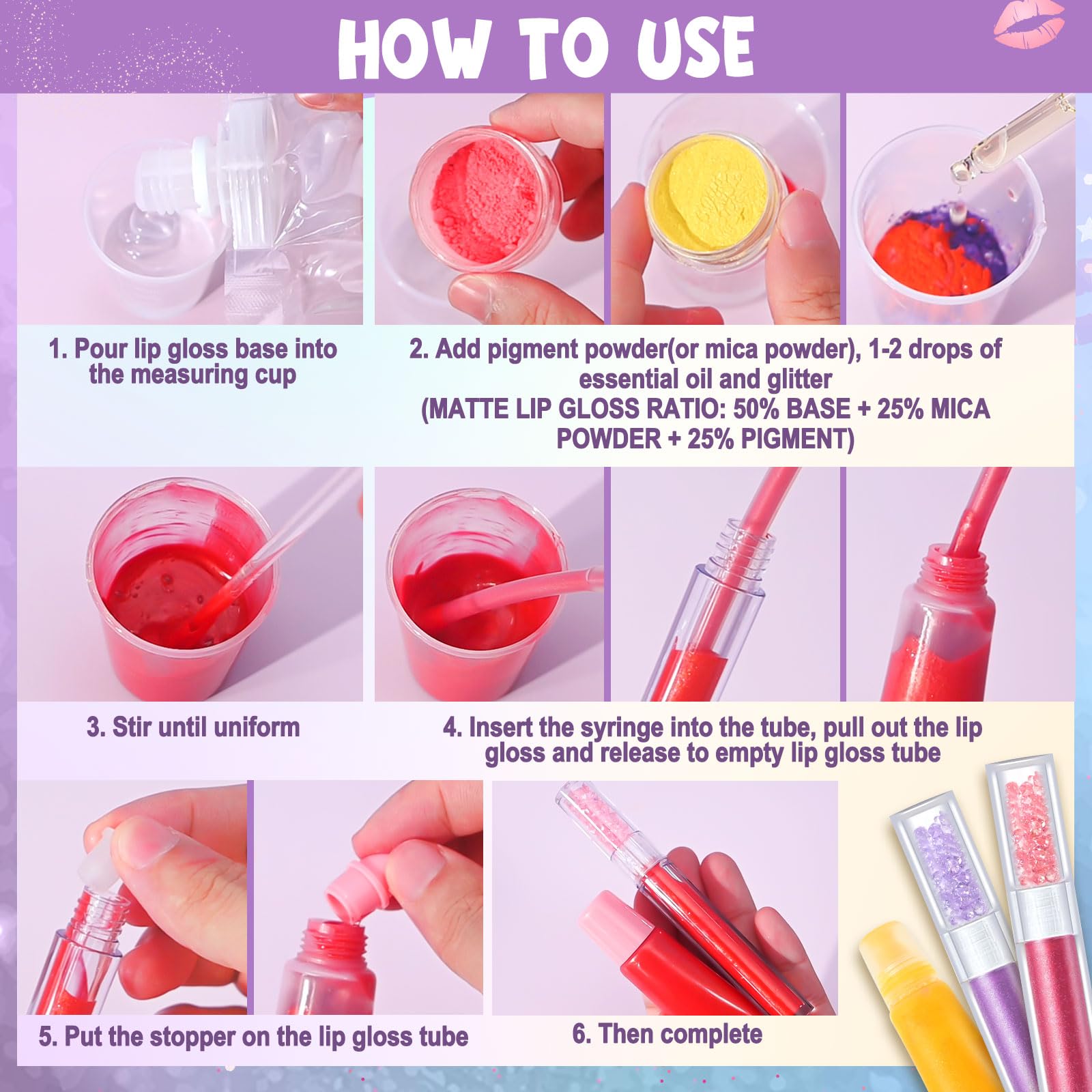 HOW TO USE

1. Pour lip gloss base into the measuring cup

2. Add pigment powder(or mica powder), 1-2 drops of essential oil and glitter
(MATTE LIP GLOSS RATIO: 50% BASE + 25% MICA POWDER + 25% PIGMENT)

3. Stir until uniform

4. Insert the syringe into the tube, pull out the lip gloss and release to empty lip gloss tube

5. Put the stopper on the lip gloss tube

6. Then complete