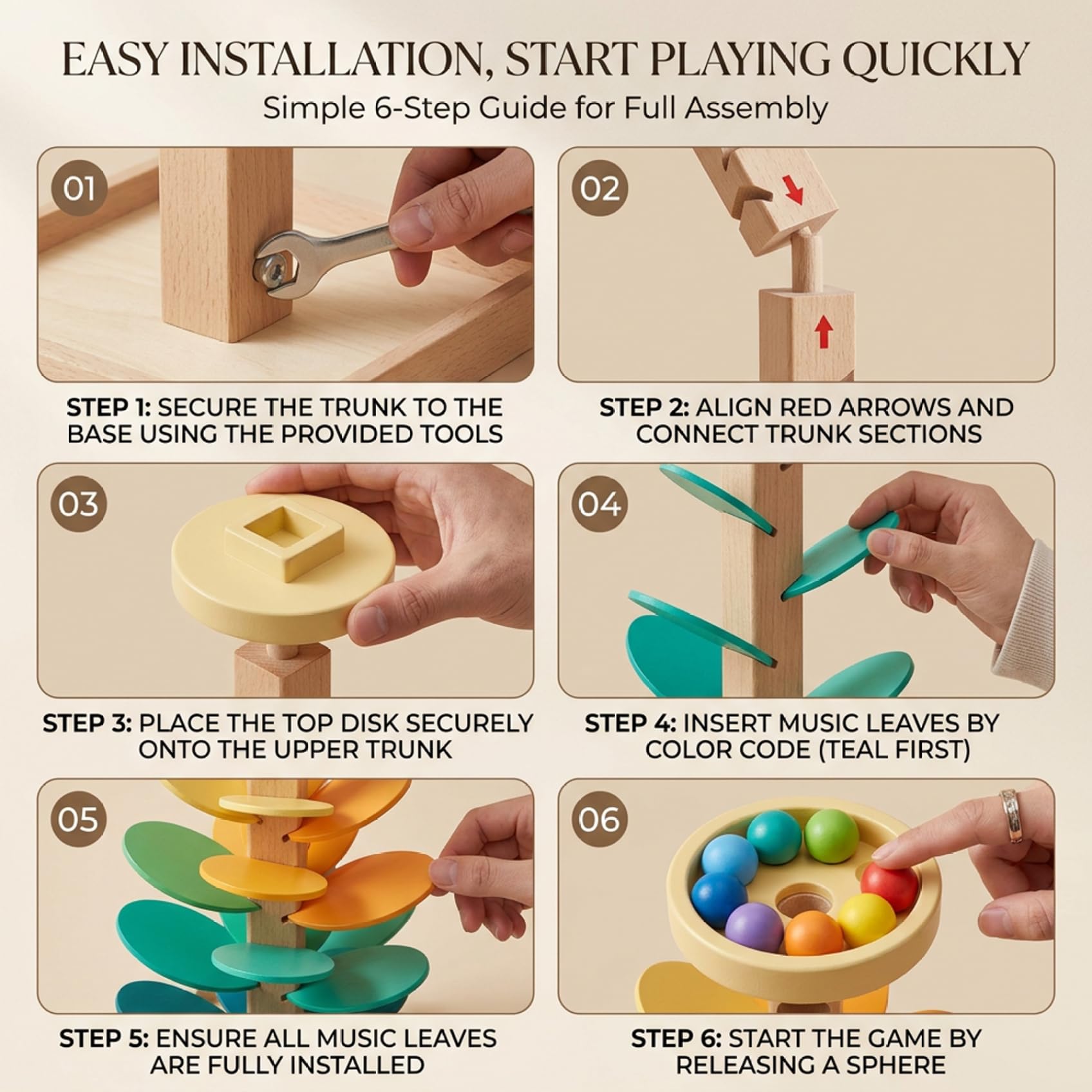 EASY INSTALLATION, START PLAYING QUICKLY

Simple 6-Step Guide for Full Assembly

01

STEP 1: SECURE THE TRUNK TO THE BASE USING THE PROVIDED TOOLS

02

STEP 2: ALIGN RED ARROWS AND CONNECT TRUNK SECTIONS

03

STEP 3: PLACE THE TOP DISK SECURELY ONTO THE UPPER TRUNK

04

STEP 4: INSERT MUSIC LEAVES BY COLOR CODE (TEAL FIRST)

05

STEP 5: ENSURE ALL MUSIC LEAVES ARE FULLY INSTALLED

06

STEP 6: START THE GAME BY RELEASING A SPHERE