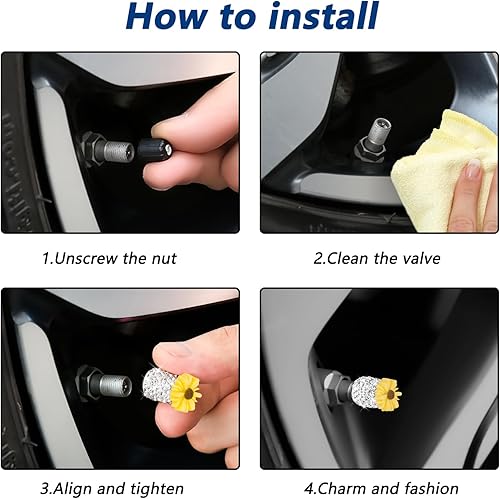 How to install

1.Unscrew the nut

2.Clean the valve

3.Align and tighten

4.Charm and fashion