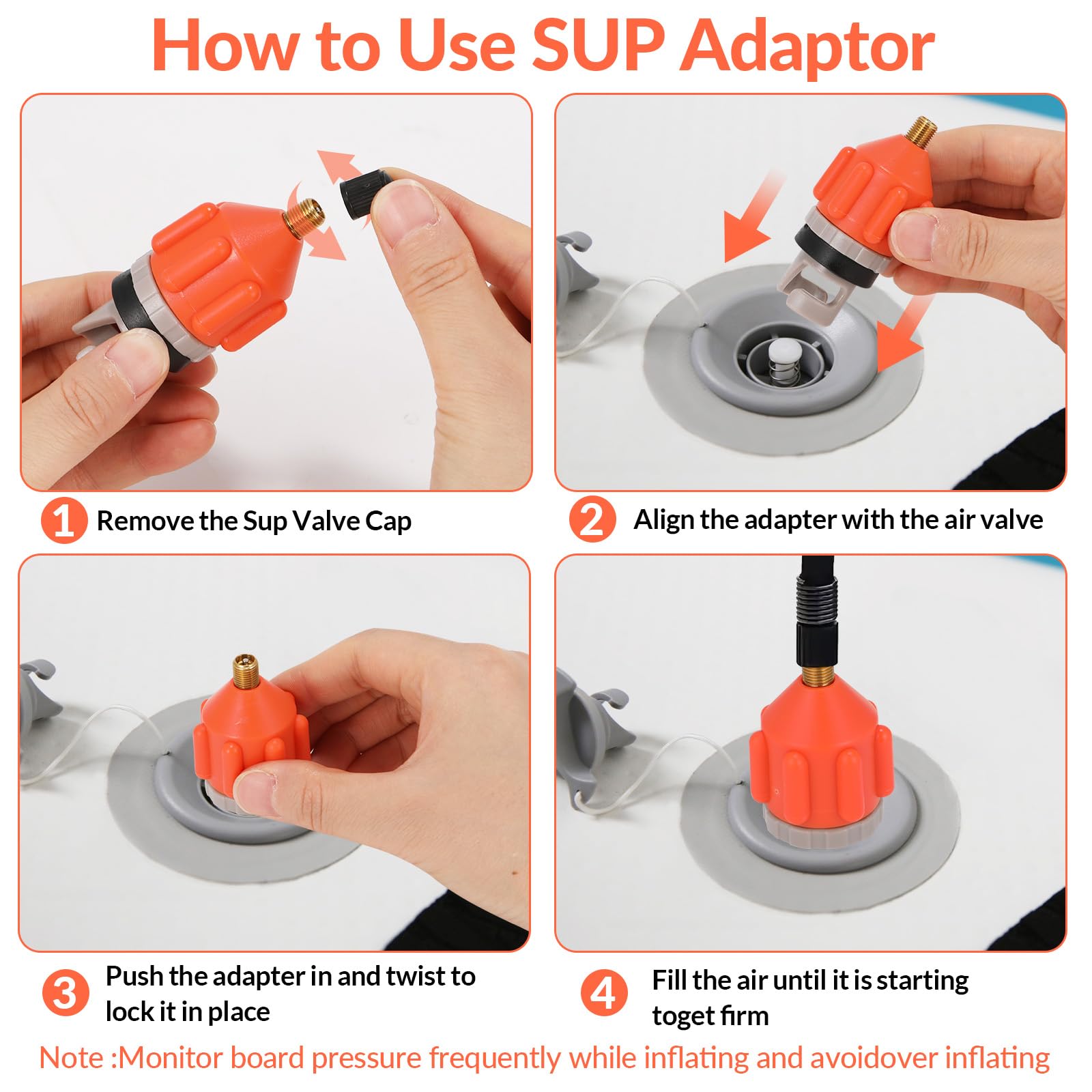 How to Use SUP Adaptor

1 Remove the Sup Valve Cap

2 Align the adapter with the air valve

3 Push the adapter in and twist to lock it in place

4 Fill the air until it is starting toget firm

Note :Monitor board pressure frequently while inflating and avoidover inflating