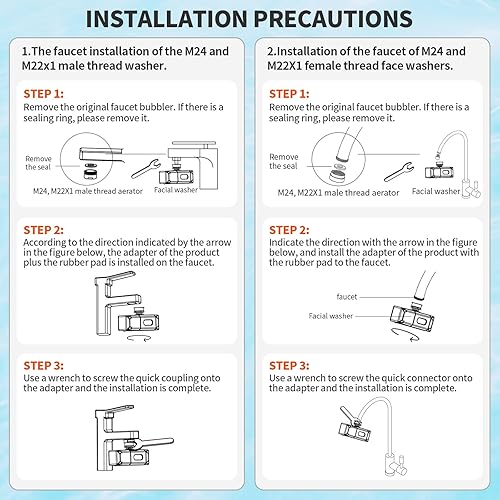 INSTALLATION PRECAUTIONS

1.The faucet installation of the M24 and M22x1 male thread washer.

STEP 1:
Remove the original faucet bubbler. If there is a sealing ring, please remove it.

Remove the seal

M24, M22X1 male thread aerator

Facial washer

STEP 2:
According to the direction indicated by the arrow in the figure below, the adapter of the product plus the rubber pad is installed on the faucet.

STEP 3:
Use a wrench to screw the quick coupling onto the adapter and the installation is complete.

2.Installation of the faucet of M24 and M22X1 female thread face washers.

STEP 1:
Remove the original faucet bubbler. If there is a sealing ring, please remove it.

Remove the seal

M24, M22X1 male thread aerator

Facial washer

STEP 2:
Indicate the direction with the arrow in the figure below, and install the adapter of the product with the rubber pad to the faucet.

faucet

Facial washer

STEP 3:
Use a wrench to screw the quick connector onto the adapter and the installation is complete.