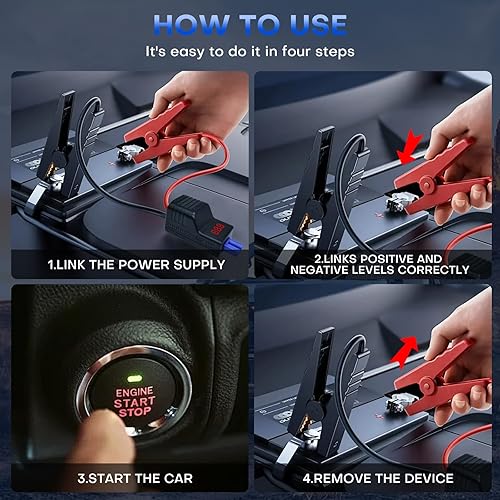 HOW TO USE

It's easy to do it in four steps

1.LINK THE POWER SUPPLY

2.LINKS POSITIVE AND NEGATIVE LEVELS CORRECTLY

ENGINE START STOP

3.START THE CAR

4.REMOVE THE DEVICE