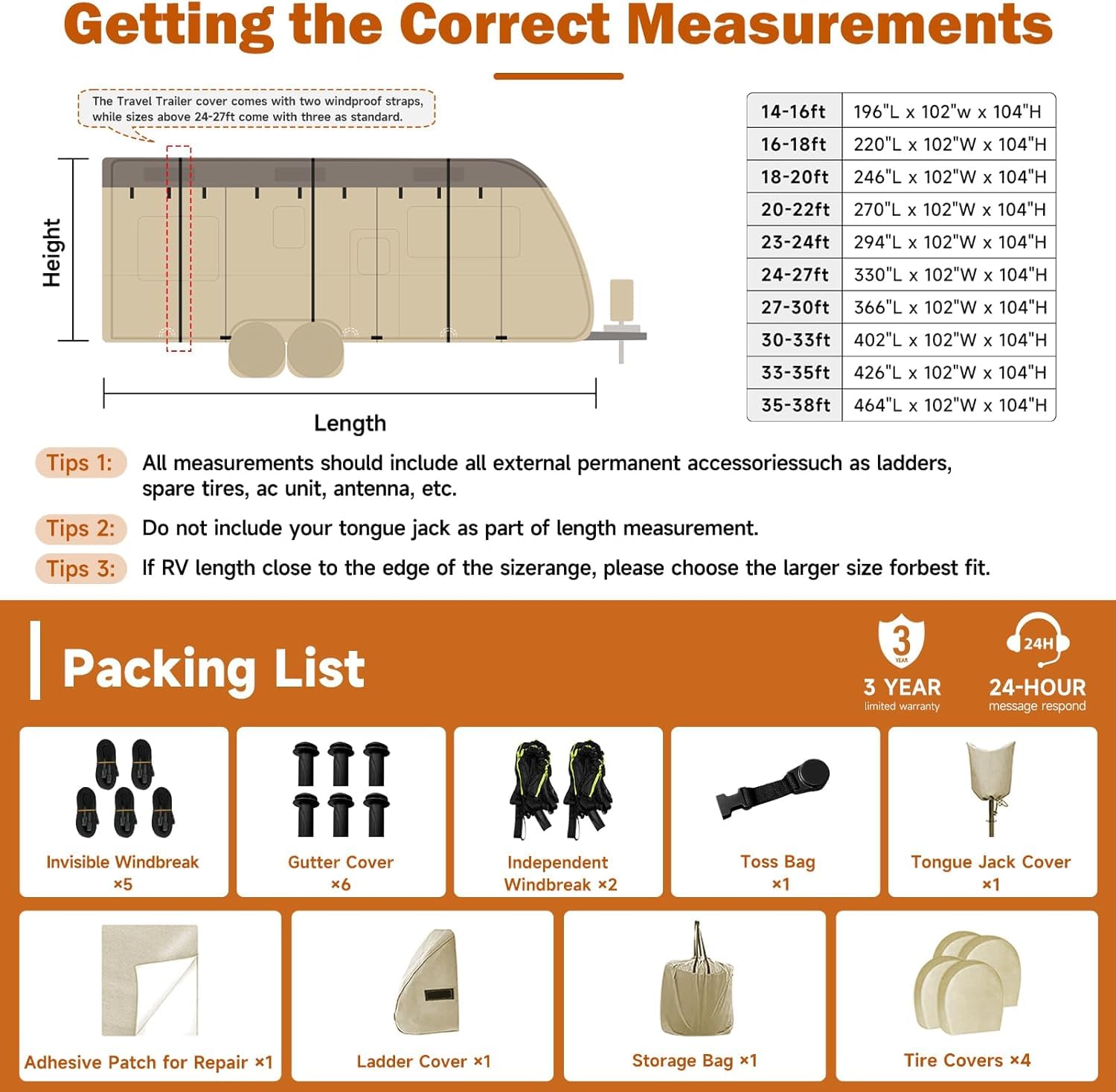 Getting the Correct Measurements

The Travel Trailer cover comes with two windproof straps, while sizes above 24-27ft come with three as standard.

Height

Length

| 14-16ft | 196"L x 102"w x 104"H |
|---|---|
| 16-18ft | 220"L x 102"W x 104"H |
| 18-20ft | 246"L x 102"W x 104"H |
| 20-22ft | 270"L x 102"W x 104"H |
| 23-24ft | 294"L x 102"W x 104"H |
| 24-27ft | 330"L x 102"W x 104"H |
| 27-30ft | 366"L x 102"W x 104"H |
| 30-33ft | 402"L x 102"W x 104"H |
| 33-35ft | 426"L x 102"W x 104"H |
| 35-38ft | 464"L x 102"W x 104"H |

Tips 1: All measurements should include all external permanent accessoriessuch as ladders, spare tires, ac unit, antenna, etc.

Tips 2: Do not include your tongue jack as part of length measurement.

Tips 3: If RV length close to the edge of the sizerange, please choose the larger size forbest fit.

Packing List

3 YEAR
3 YEAR limited warranty

24H
24-HOUR message respond

Invisible Windbreak ×5

Gutter Cover ×6

Independent Windbreak ×2

Toss Bag ×1

Tongue Jack Cover ×1

Adhesive Patch for Repair ×1

Ladder Cover ×1

Storage Bag ×1

Tire Covers ×4