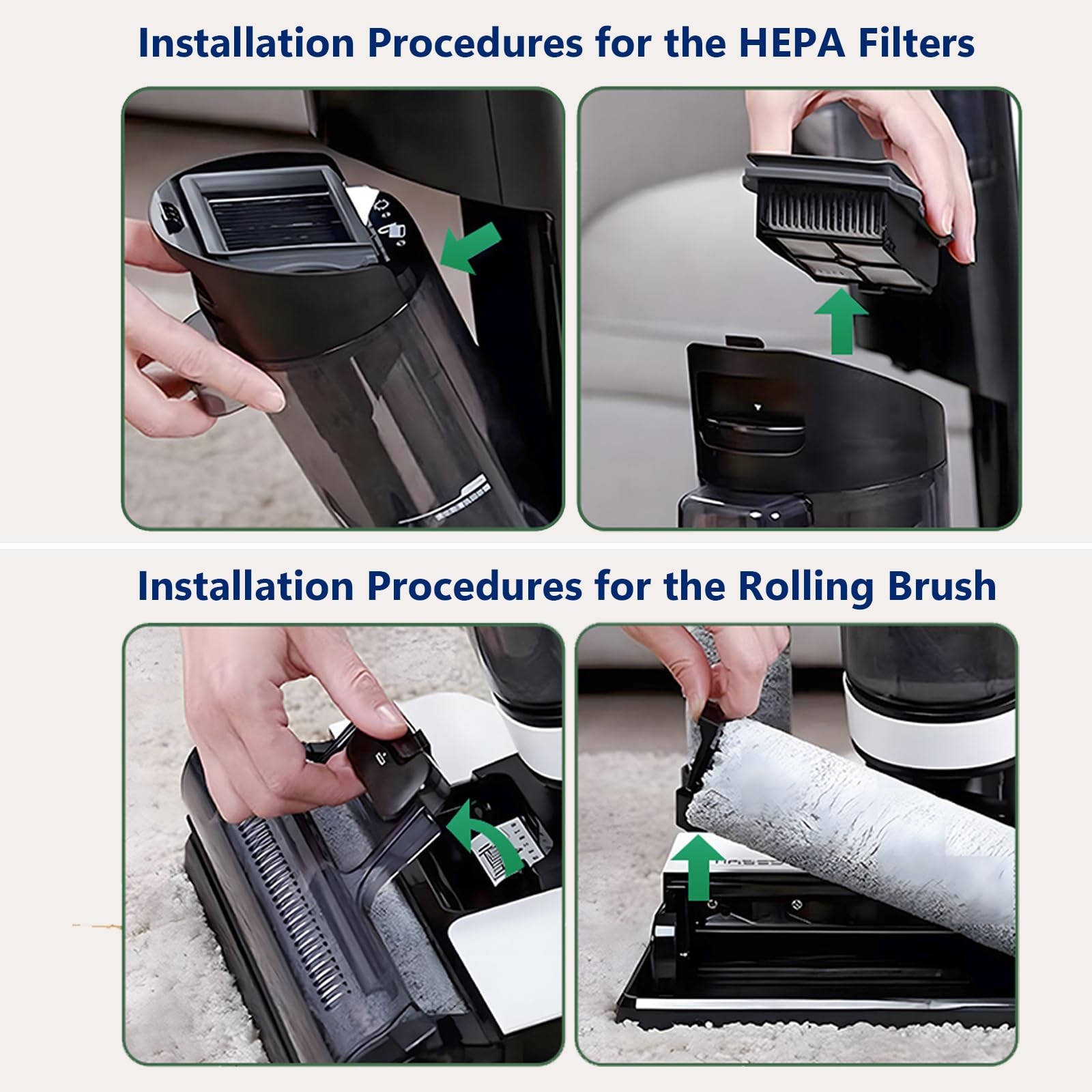 Installation Procedures for the HEPA Filters

Installation Procedures for the Rolling Brush