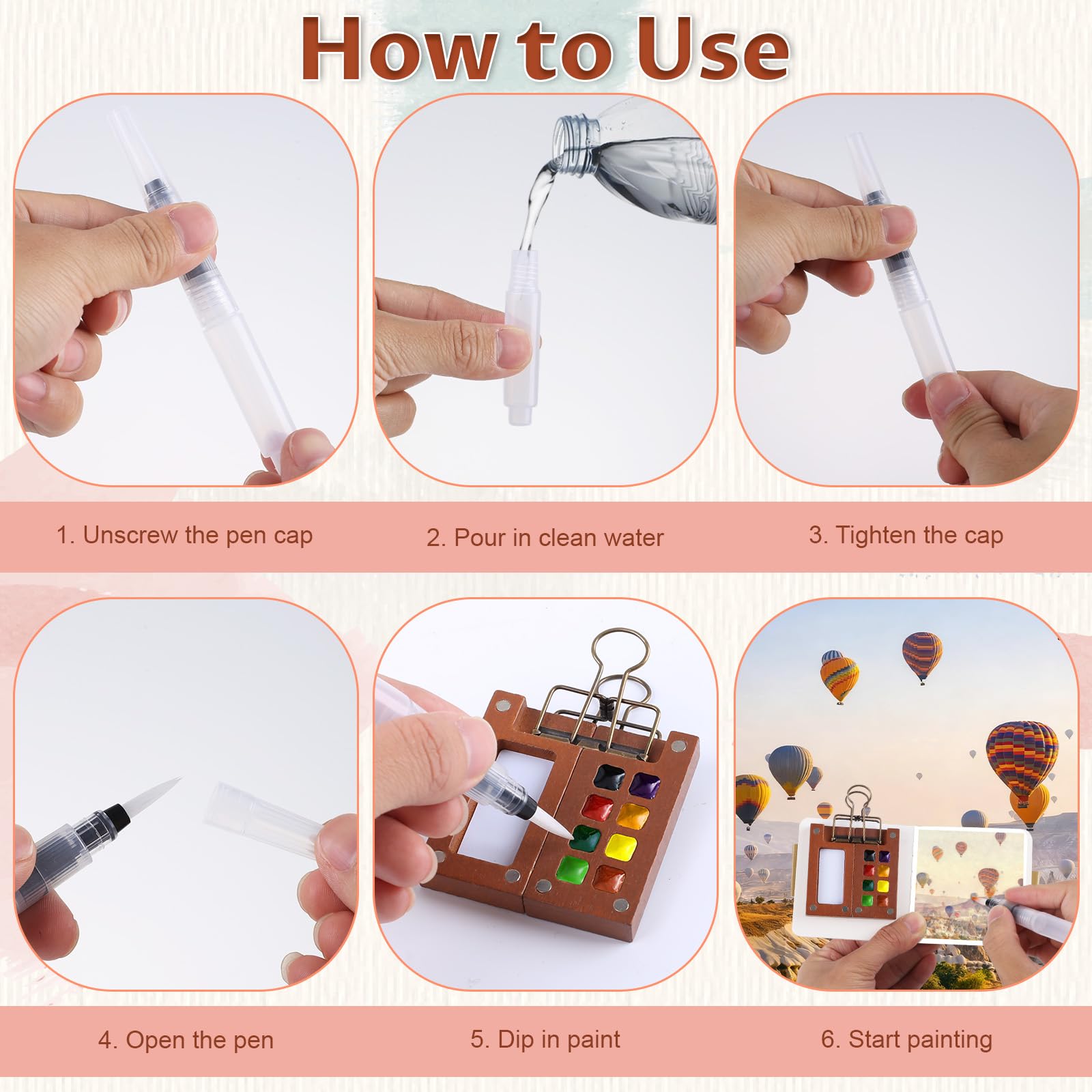 How to Use

1. Unscrew the pen cap

2. Pour in clean water

3. Tighten the cap

4. Open the pen

5. Dip in paint

6. Start painting