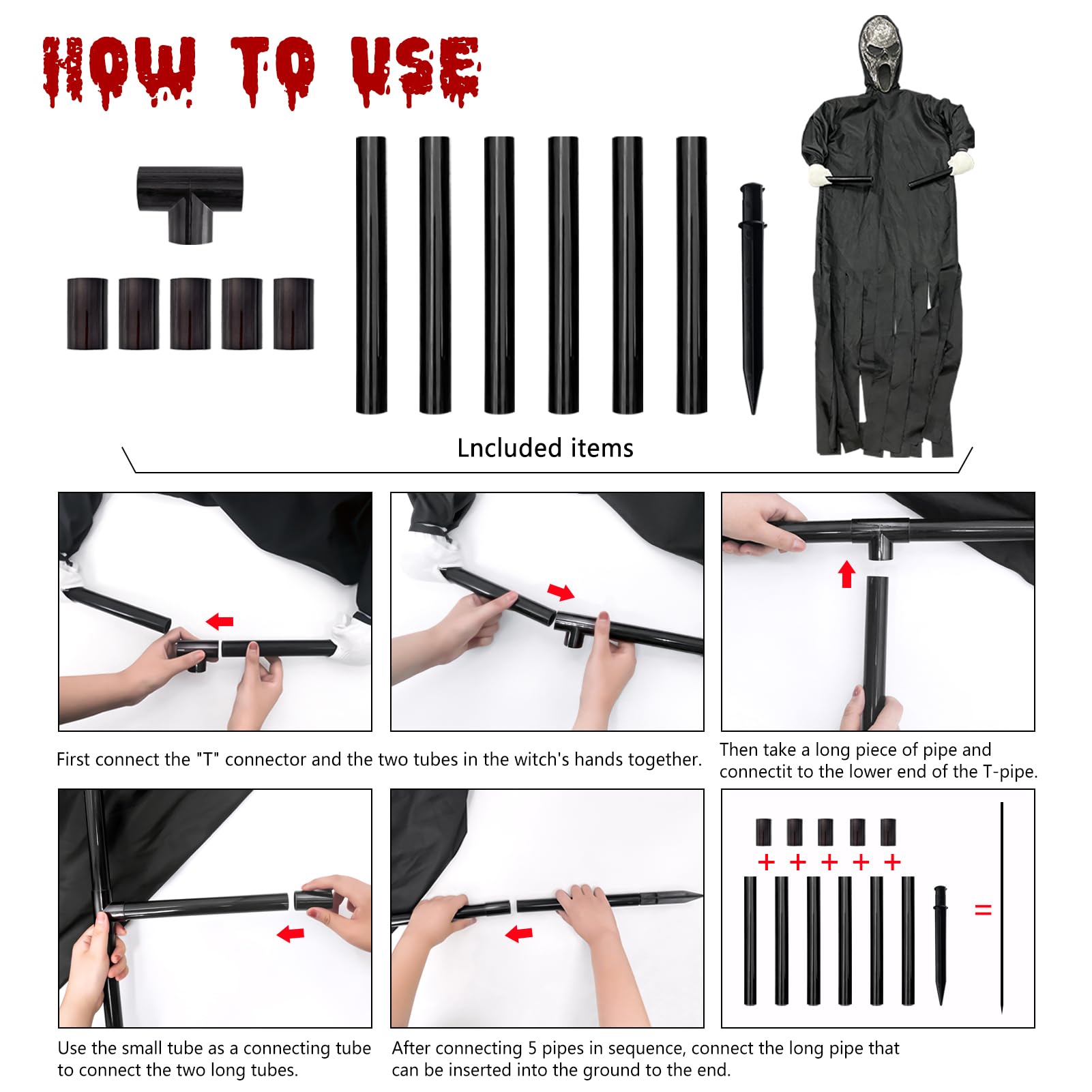 HOW TO USE

Lncluded items

First connect the "T" connector and the two tubes in the witch's hands together.

Then take a long piece of pipe and connectit to the lower end of the T-pipe.

+ + + + +

=

Use the small tube as a connecting tube to connect the two long tubes.

After connecting 5 pipes in sequence, connect the long pipe that can be inserted into the ground to the end.