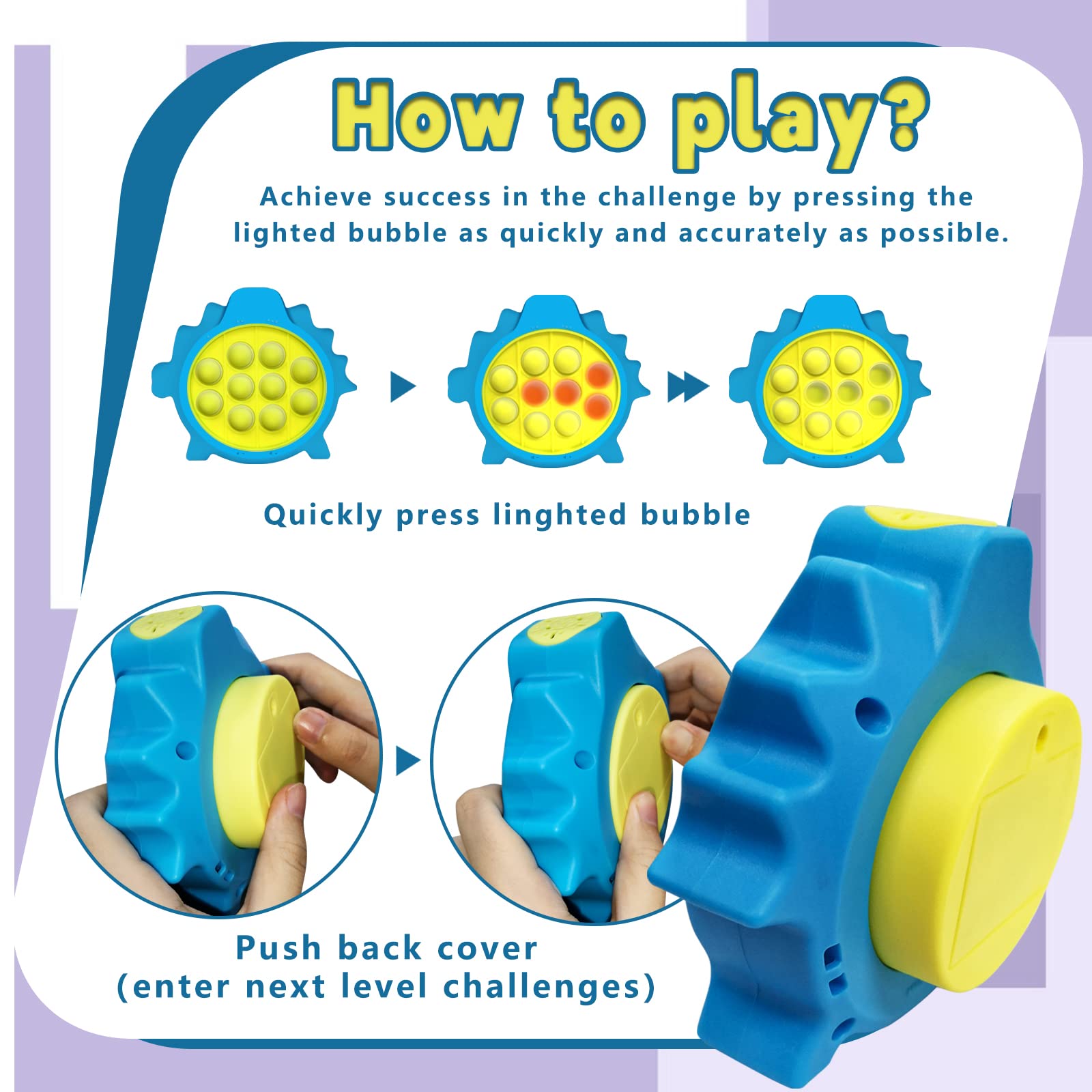 How to play?

Achieve success in the challenge by pressing the lighted bubble as quickly and accurately as possible.

Quickly press linghted bubble

Push back cover
(enter next level challenges)