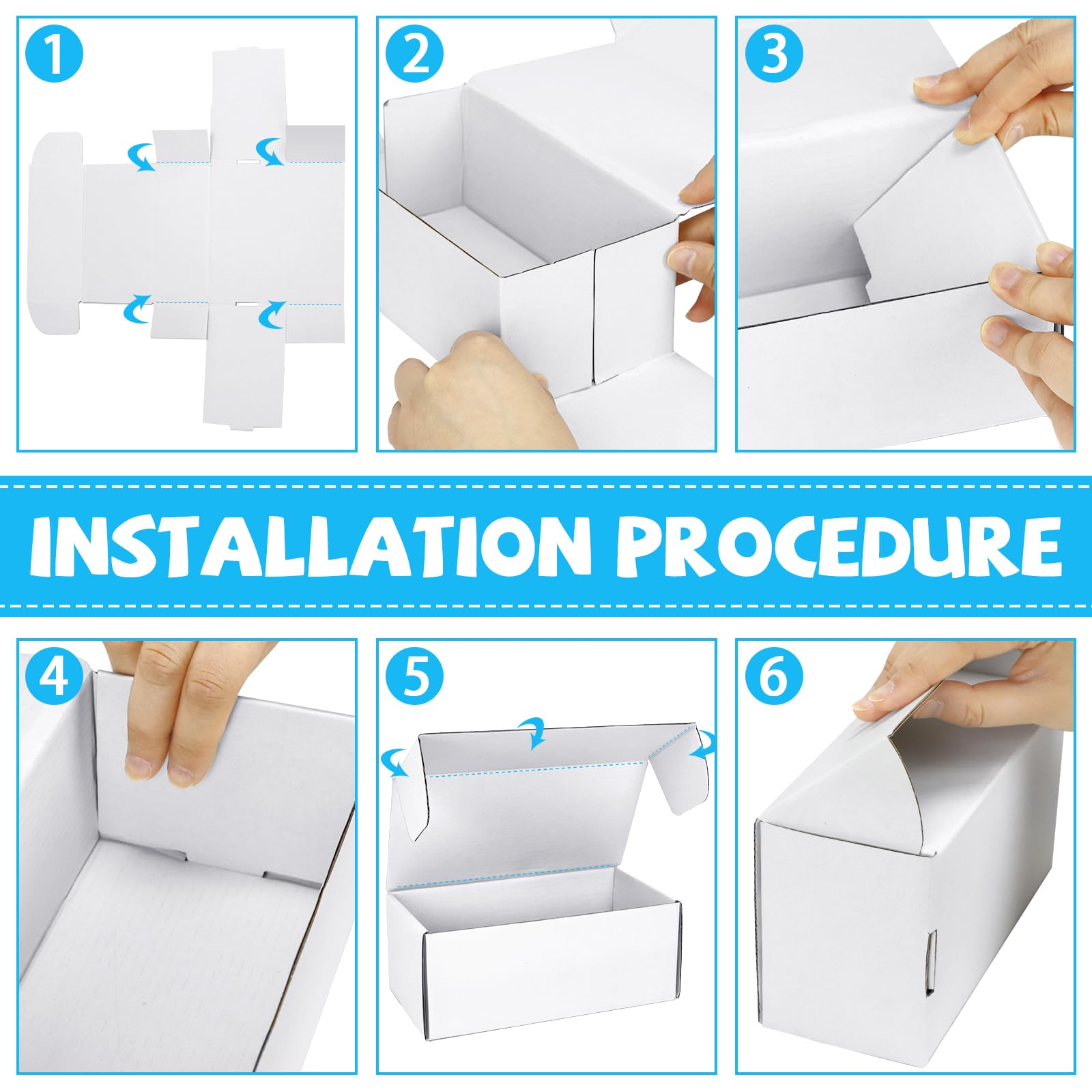 1

2

3

INSTALLATION PROCEDURE

4

5

6