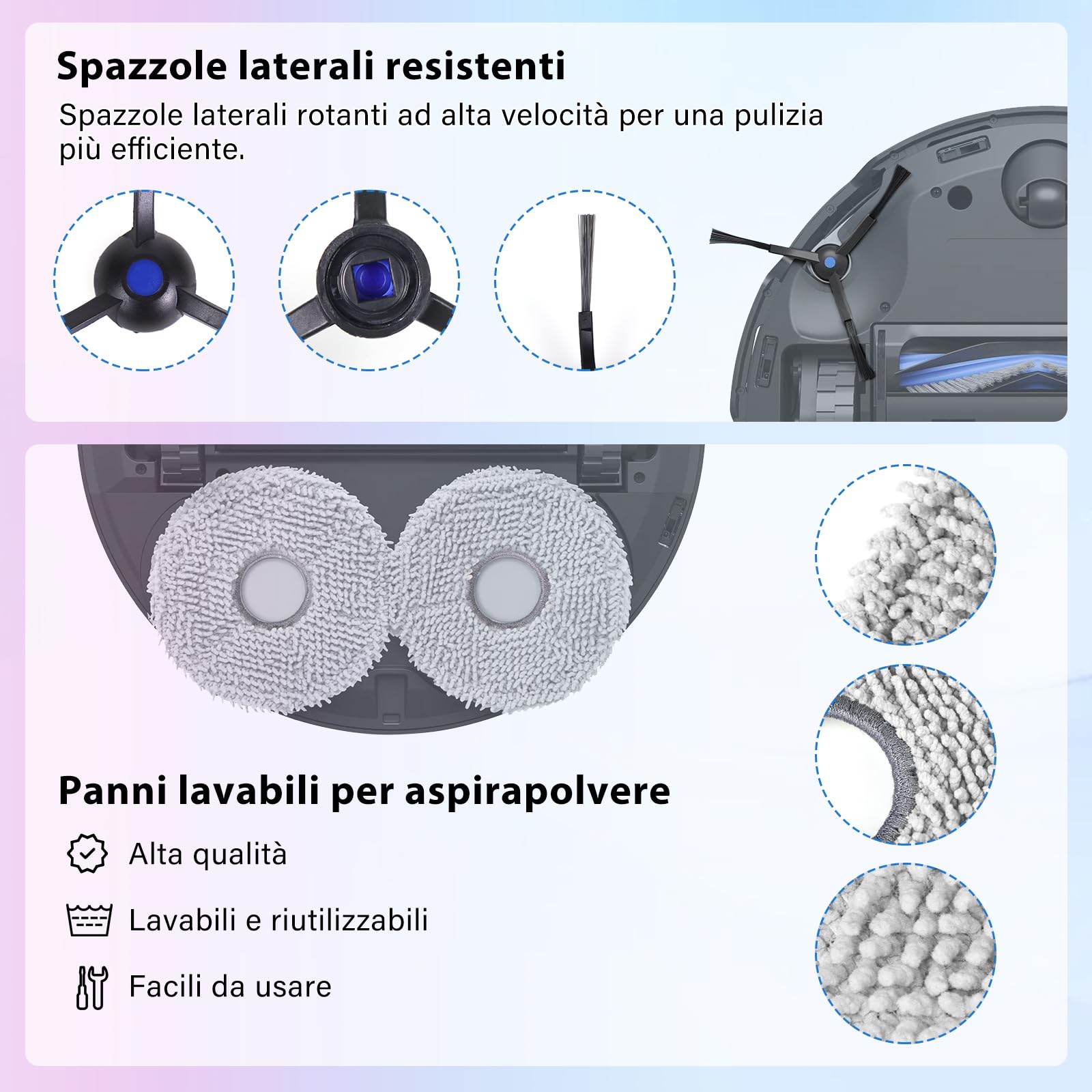 Spazzole laterali resistenti

Spazzole laterali rotanti ad alta velocità per una pulizia più efficiente.

Panni lavabili per aspirapolvere

Alta qualità

Lavabili e riutilizzabili

Facili da usare