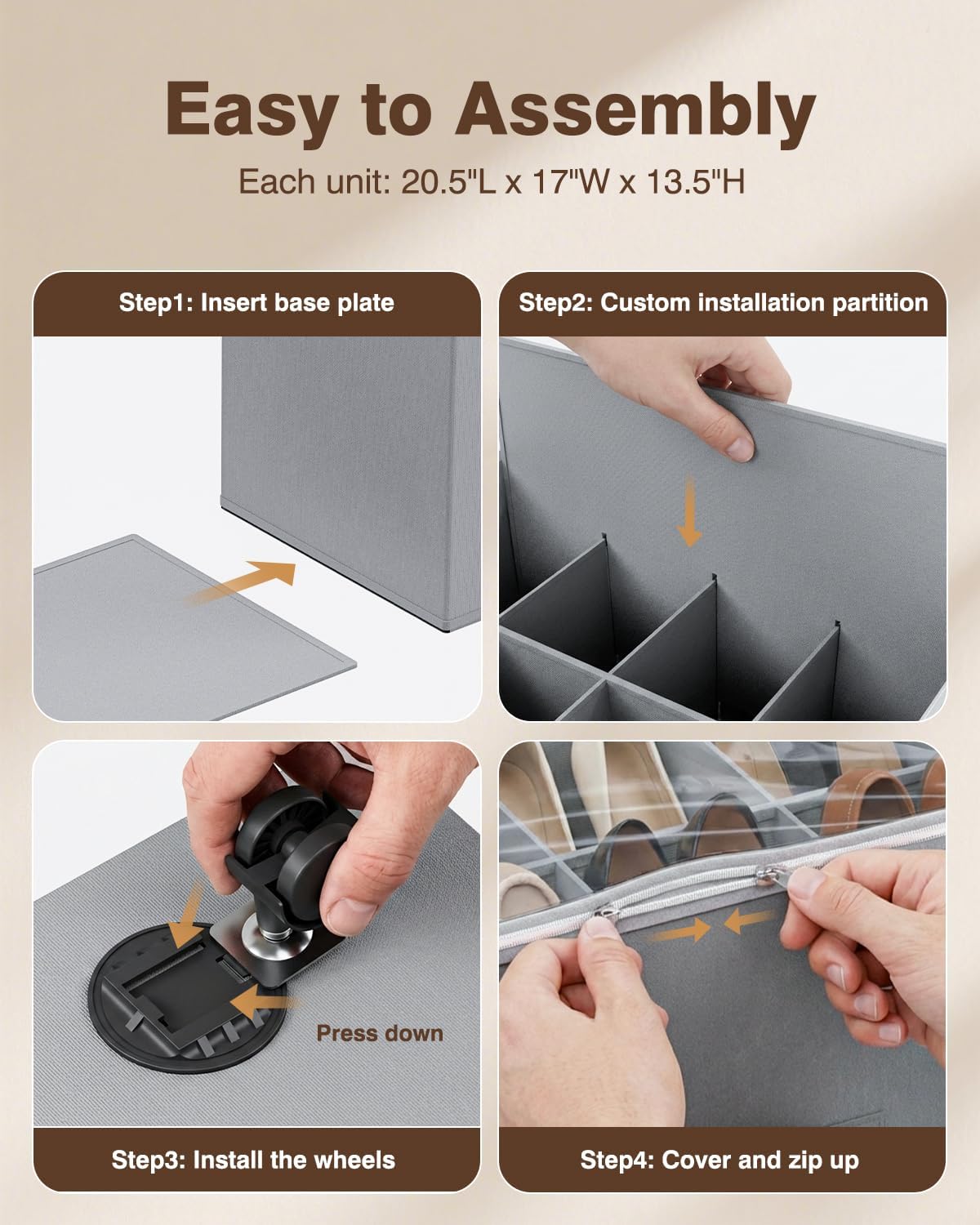 Easy to Assembly
Each unit: 20.5"L x 17"W x 13.5"H

Step1: Insert base plate

Step2: Custom installation partition

Press down

Step3: Install the wheels

Step4: Cover and zip up