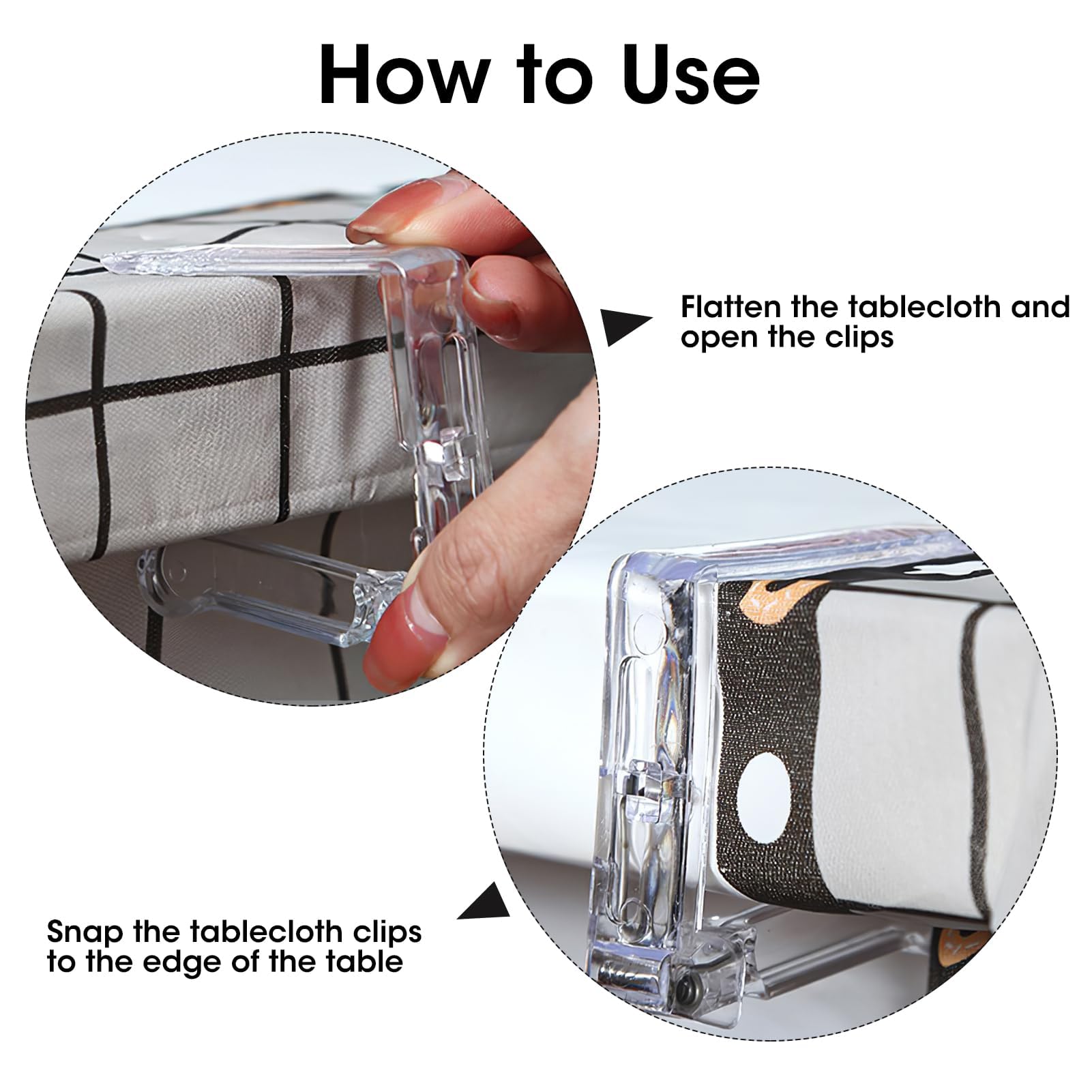 How to Use

Flatten the tablecloth and open the clips

Snap the tablecloth clips to the edge of the table